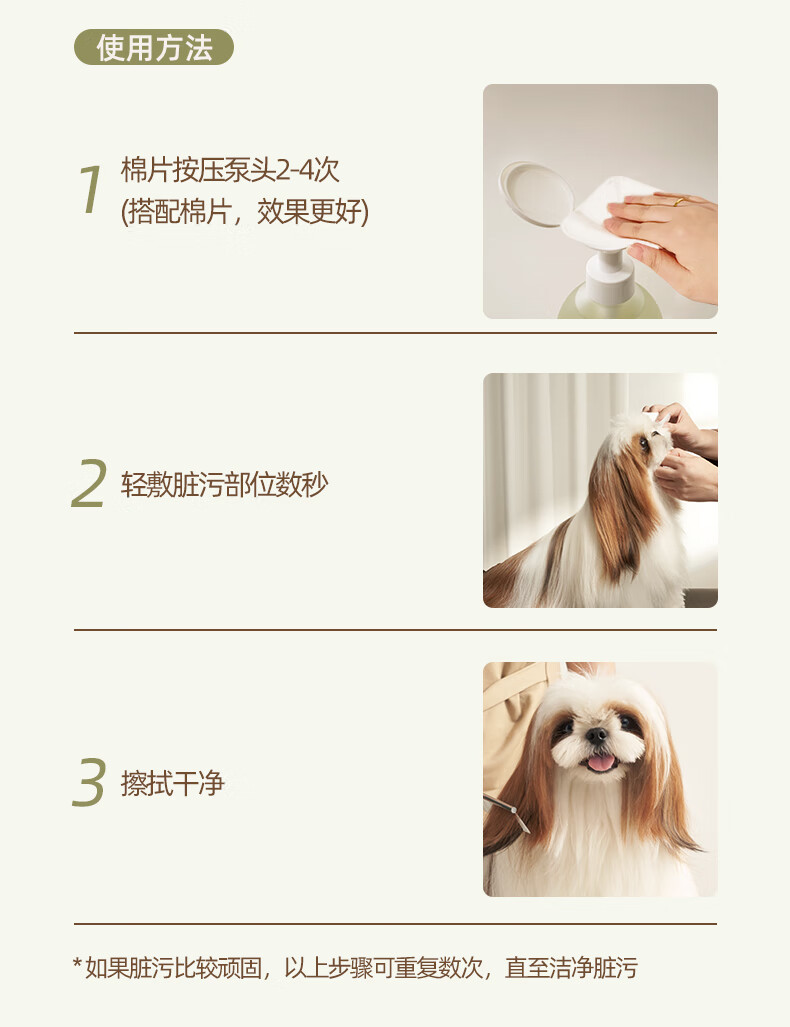 使用方法

1 棉片按压泵头2-4次
(搭配棉片，效果更好)

2 轻敷脏污部位数秒

3 擦拭干净

*如果脏污比较顽固，以上步骤可重复数次，直至洁净脏污