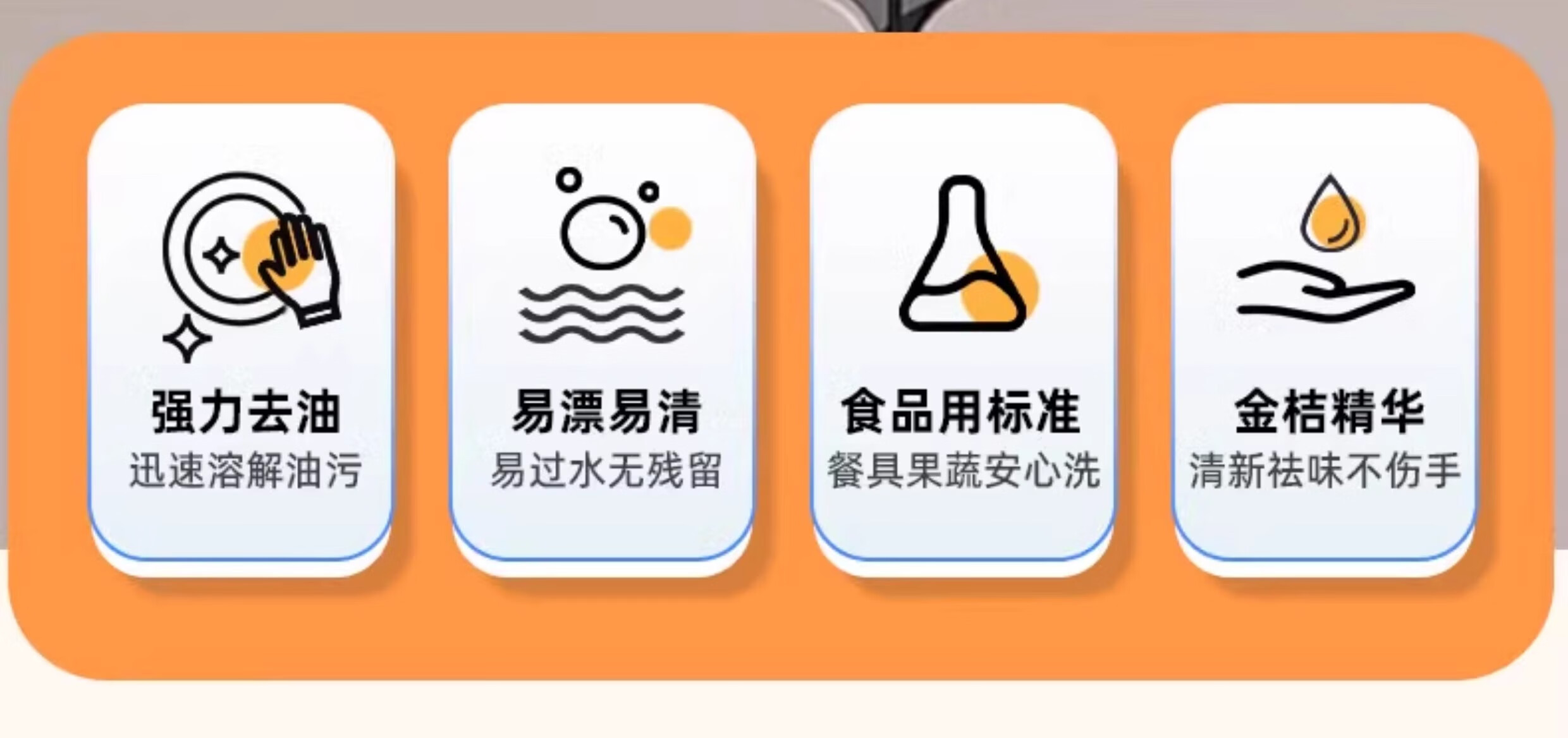 强力去油
迅速溶解油污

易漂易清
易过水无残留

食品用标准
餐具果蔬安心洗

金桔精华
清新祛味不伤手