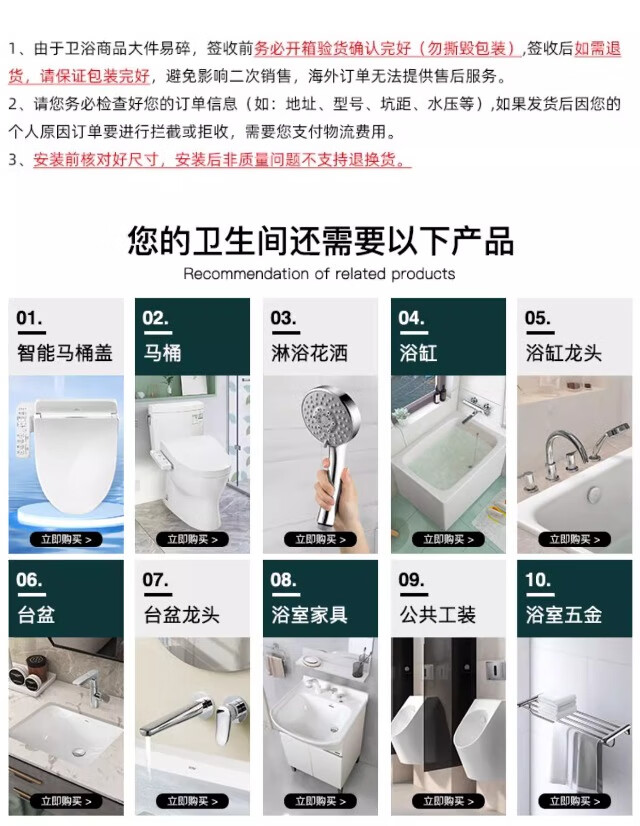 1、由于卫浴商品大件易碎，签收前务必开箱验货确认完好（勿撕毁包装），签收后如需退货，请保证包装完好，避免影响二次销售，海外订单无法提供售后服务。
2、请您务必检查好您的订单信息（如：地址、型号、坑距、水压等），如果发货后因您的个人原因订单要进行拦截或拒收，需要您支付物流费用。
3、安装前核对好尺寸，安装后非质量问题不支持退换货。

您的卫生间还需要以下产品
Recommendation of related products

01.
智能马桶盖
立即购买 >

02.
马桶
立即购买 >

03.
淋浴花洒
立即购买 >

04.
浴缸
立即购买 >

05.
浴缸龙头
立即购买 >

06.
台盆
立即购买 >

07.
台盆龙头
立即购买 >

08.
浴室家具
立即购买 >

09.
公共工装
立即购买 >

10.
浴室五金
立即购买 >