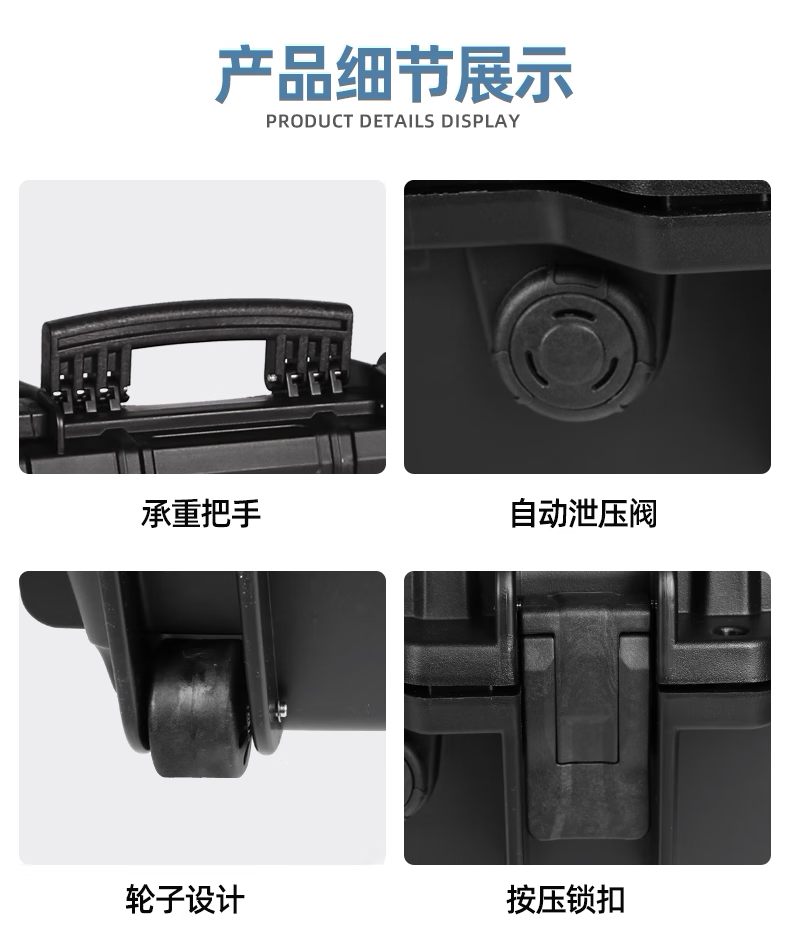 产品细节展示
PRODUCT DETAILS DISPLAY

承重把手

自动泄压阀

轮子设计

按压锁扣