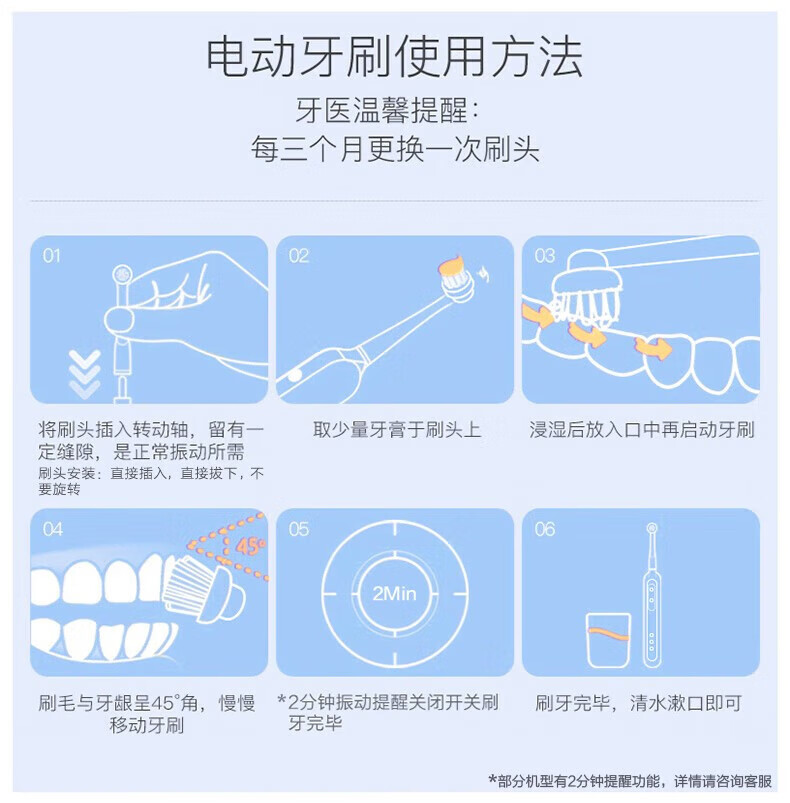 电动牙刷使用方法

牙医温馨提醒：
每三个月更换一次刷头

01

将刷头插入转动轴，留有一定缝隙，是正常振动所需
刷头安装：直接插入，直接拔下，不要旋转

02

取少量牙膏于刷头上

03

浸湿后放入口中再启动牙刷

04

45°

刷毛与牙龈呈45°角，慢慢移动牙刷

05

2Min

*2分钟振动提醒关闭开关刷牙完毕

06

刷牙完毕，清水漱口即可

*部分机型有2分钟提醒功能，详情请咨询客服