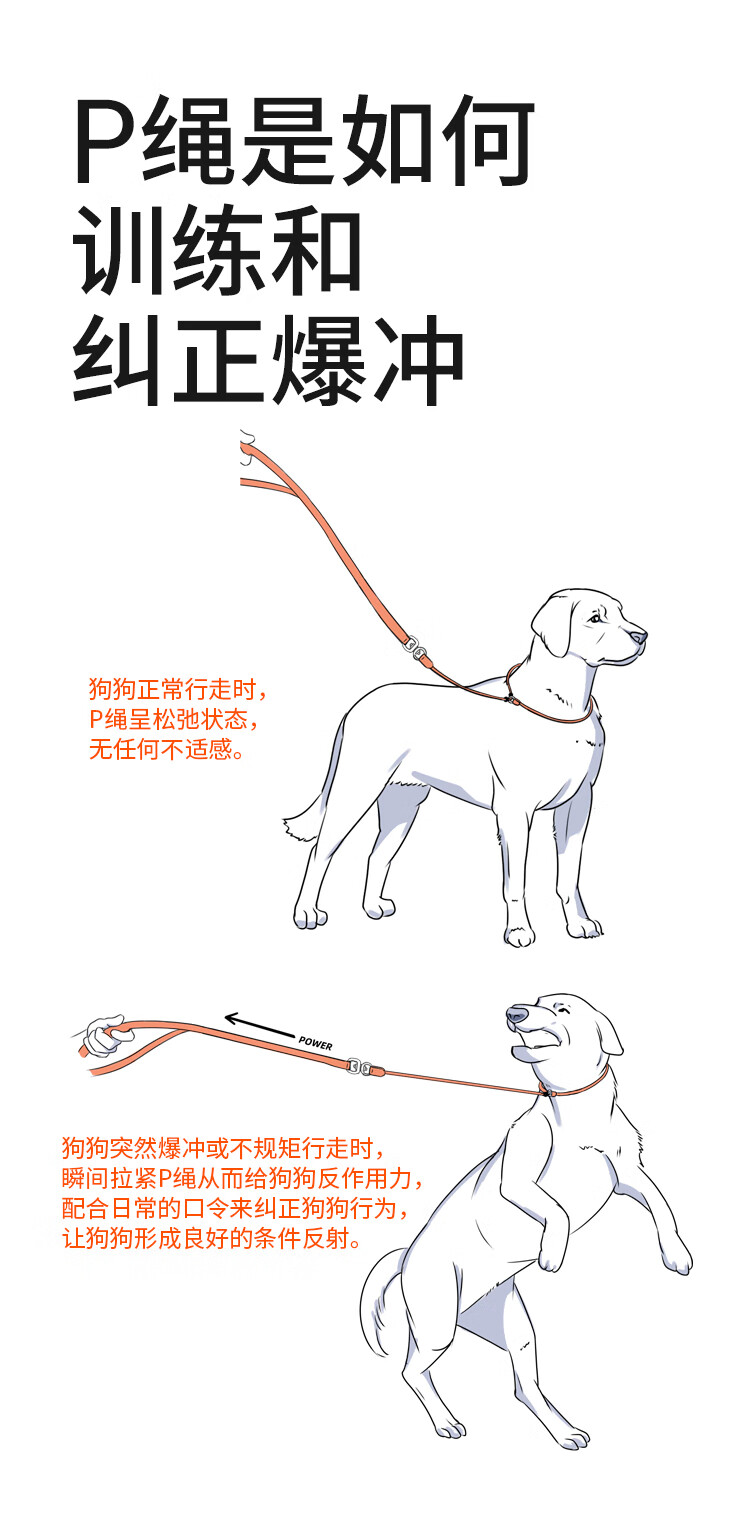 P绳是如何训练和纠正爆冲

狗狗正常行走时，P绳呈松弛状态，无任何不适感。

POWER

狗狗突然爆冲或不规矩行走时，瞬间拉紧P绳从而给狗狗反作用力，配合日常的口令来纠正狗狗行为，让狗狗形成良好的条件反射。