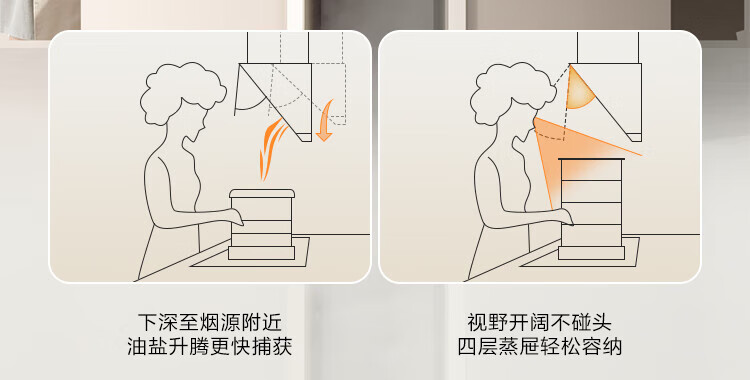 下深至烟源附近
油盐升腾更快捕获

视野开阔不碰头
四层蒸屉轻松容纳