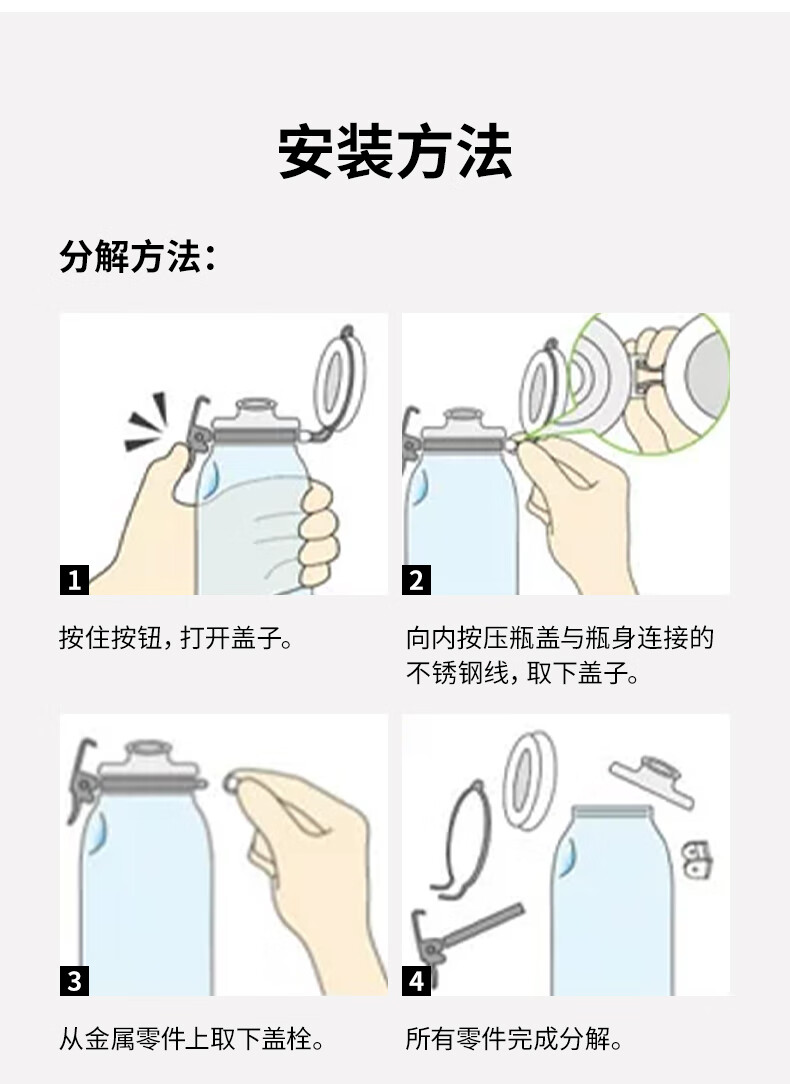 安装方法

分解方法：

1

按住按钮，打开盖子。

2

向内按压瓶盖与瓶身连接的不锈钢线，取下盖子。

3

从金属零件上取下盖栓。

4

所有零件完成分解。