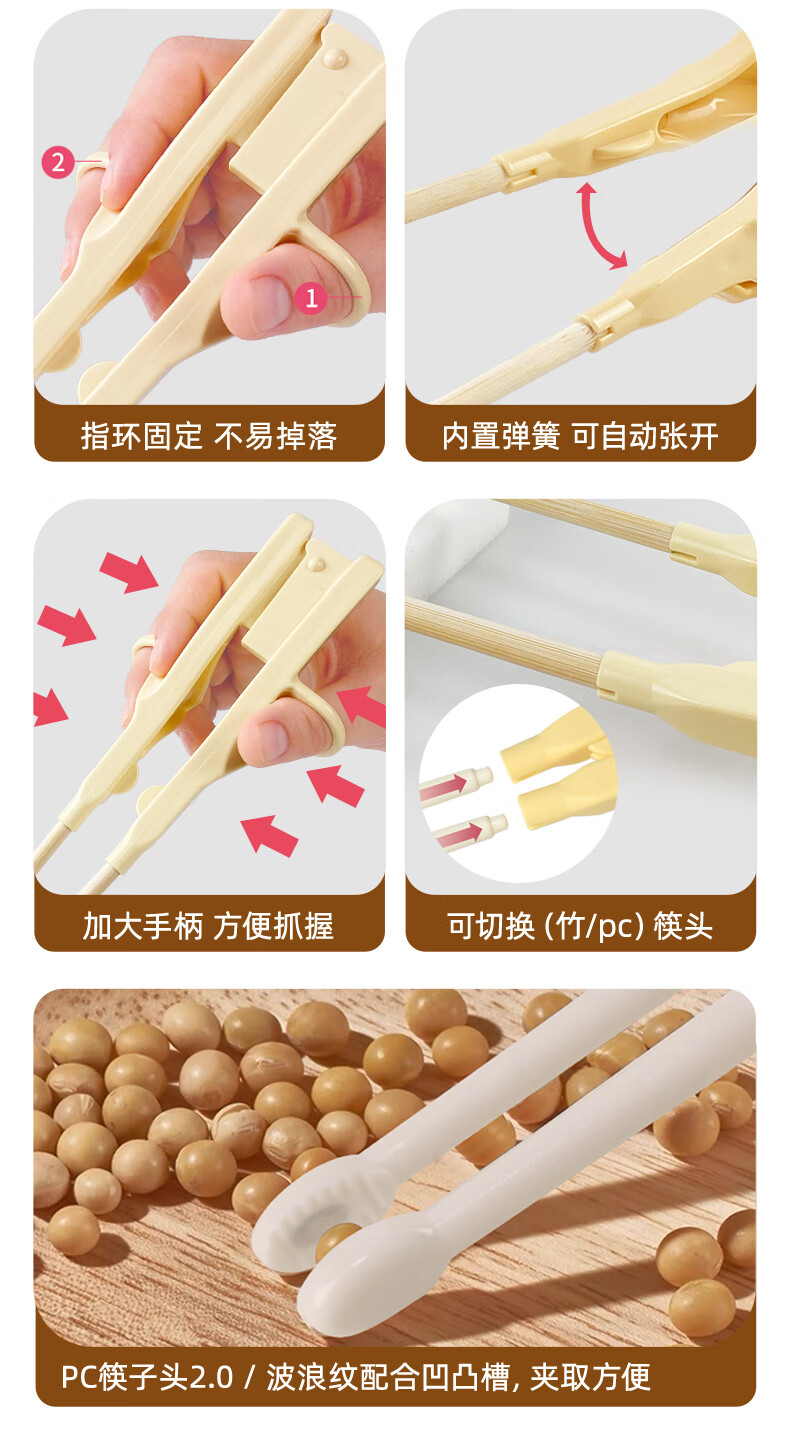 2

1

指环固定 不易掉落

内置弹簧 可自动张开

加大手柄 方便抓握

可切换 (竹/pc) 筷头

PC筷子头2.0 / 波浪纹配合凹凸槽, 夹取方便