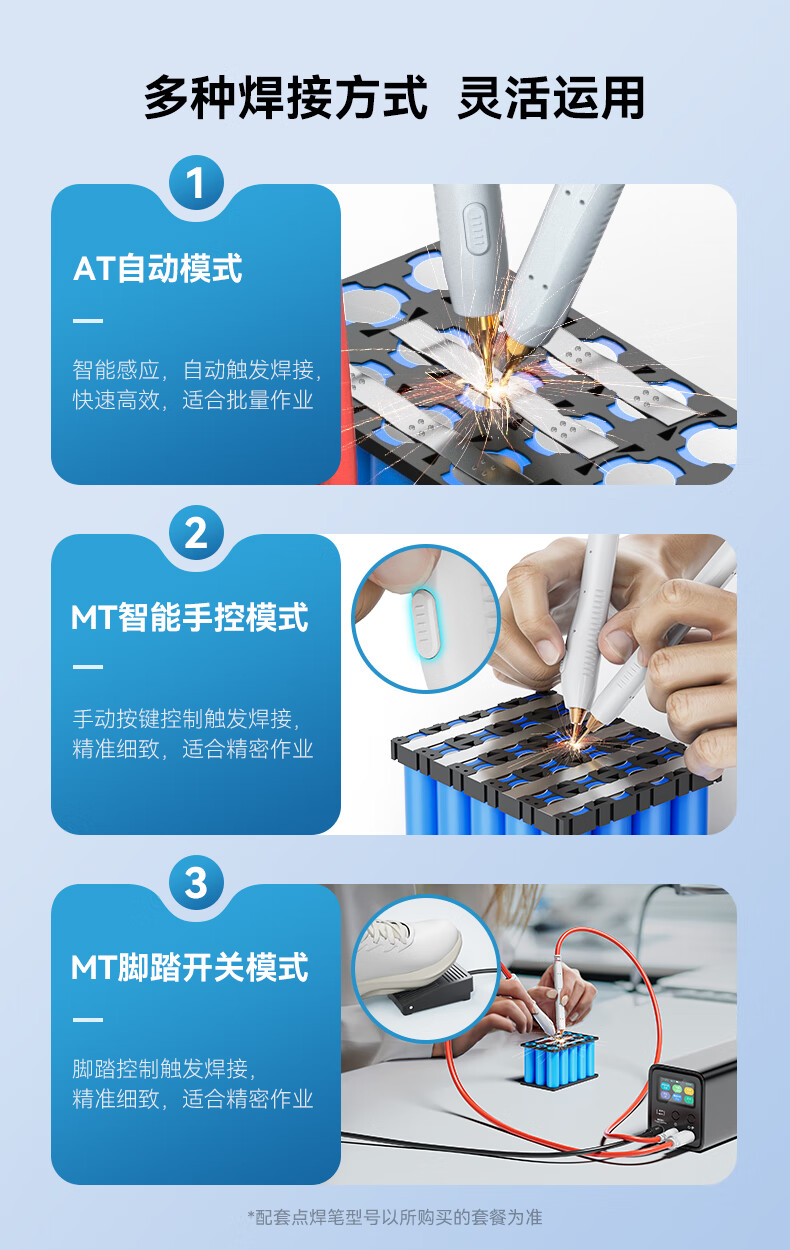 多种焊接方式 灵活运用

1

AT自动模式

智能感应，自动触发焊接，快速高效，适合批量作业

2

MT智能手控模式

手动按键控制触发焊接，精准细致，适合精密作业

3

MT脚踏开关模式

脚踏控制触发焊接，精准细致，适合精密作业

*配套点焊笔型号以所购买的套餐为准