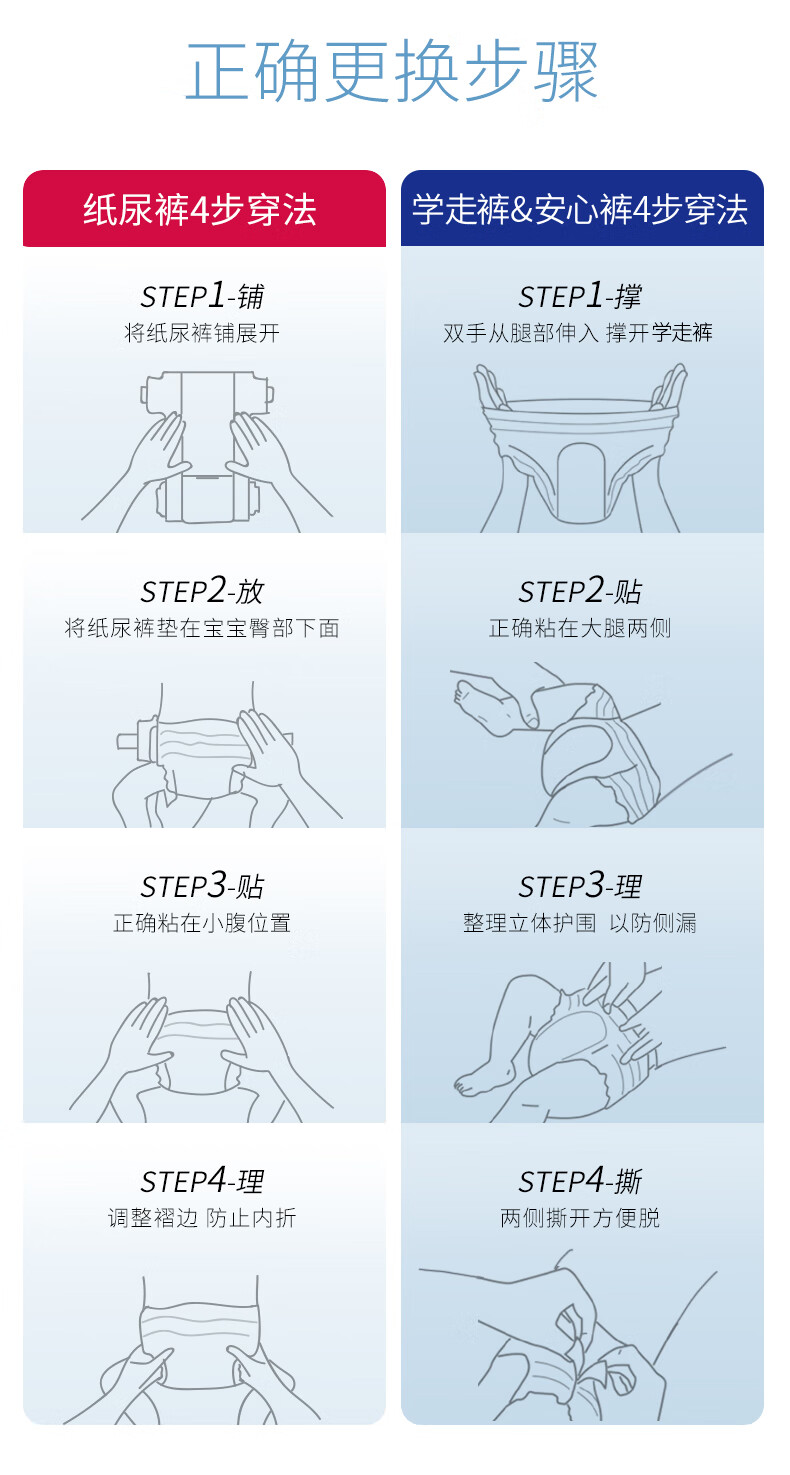 正确更换步骤

纸尿裤4步穿法

STEP1-铺
将纸尿裤铺展开

STEP2-放
将纸尿裤垫在宝宝臀部下面

STEP3-贴
正确粘在小腹位置

STEP4-理
调整褶边 防止内折

学走裤&安心裤4步穿法

STEP1-撑
双手从腿部伸入 撑开学走裤

STEP2-贴
正确粘在大腿两侧

STEP3-理
整理立体护围 以防侧漏

STEP4-撕
两侧撕开方便脱