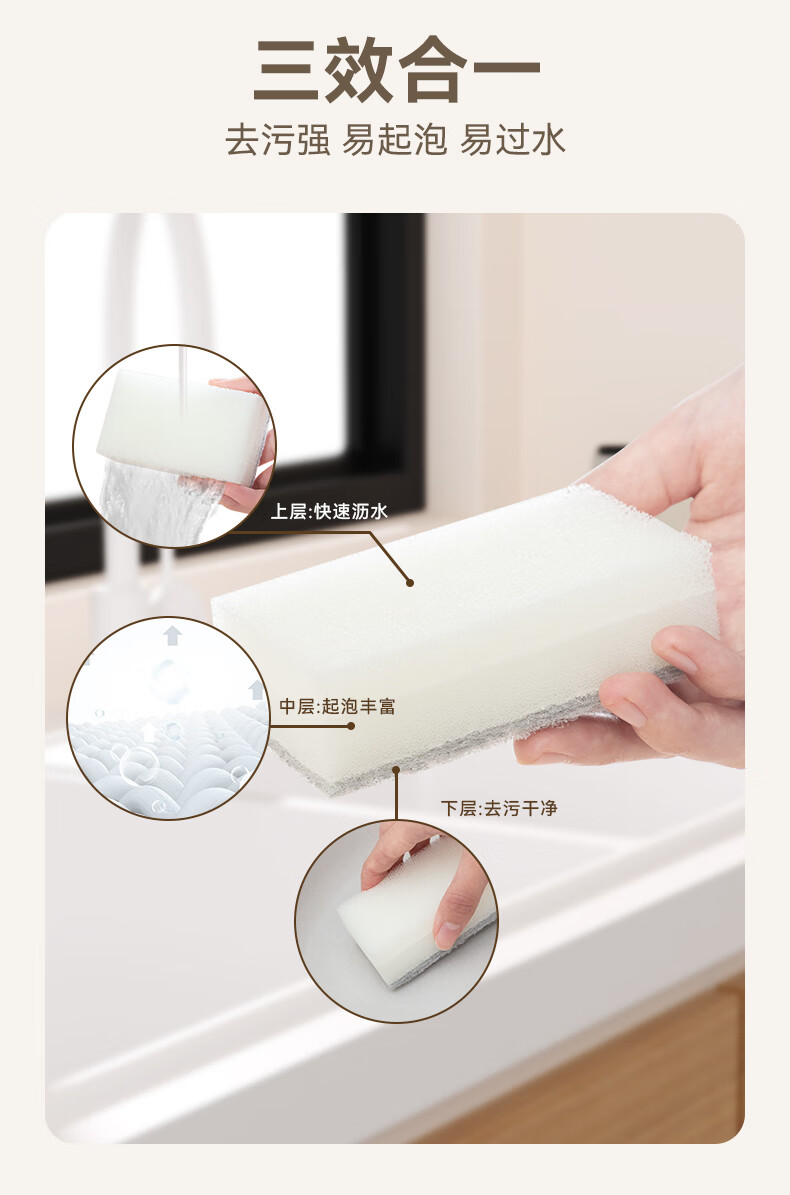 三效合一

去污强 易起泡 易过水

上层:快速沥水

中层:起泡丰富

下层:去污干净