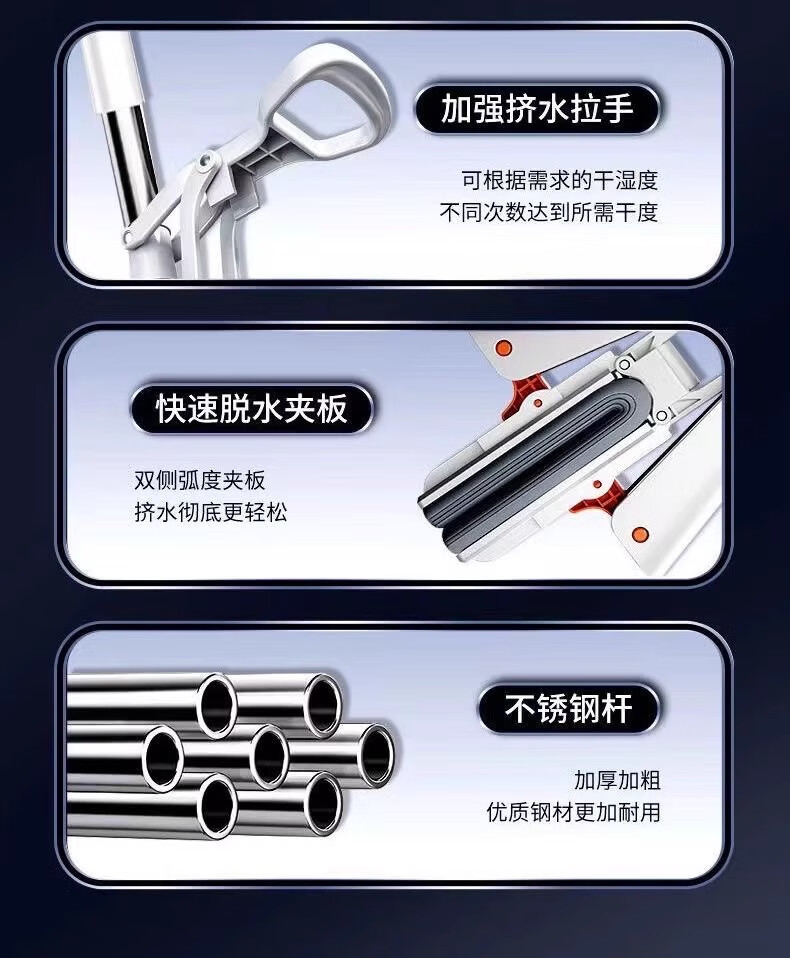 加强挤水拉手

可根据需求的干湿度
不同次数达到所需干度

快速脱水夹板

双侧弧度夹板
挤水彻底更轻松

不锈钢杆

加厚加粗
优质钢材更加耐用