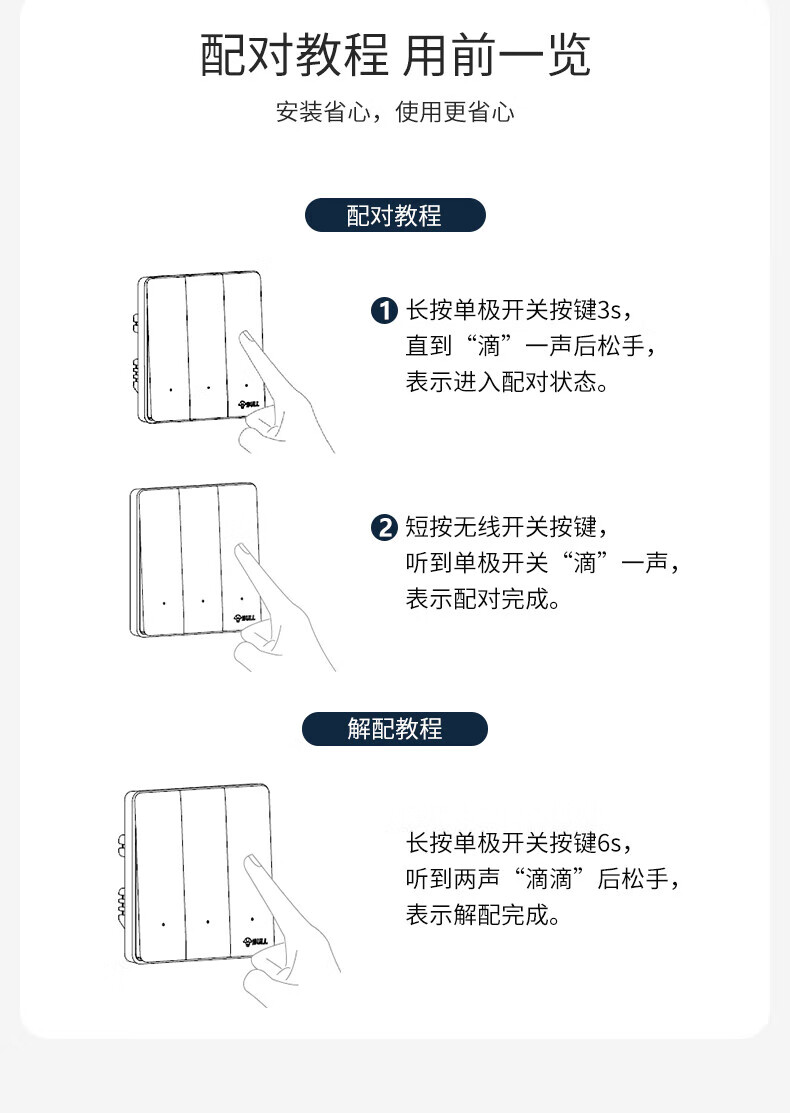 配对教程 用前一览

安装省心，使用更省心

配对教程

BULL

1 长按单极开关按键3s，直到“滴”一声后松手，表示进入配对状态。

BULL

2 短按无线开关按键，听到单极开关“滴”一声，表示配对完成。

解配教程

BULL

长按单极开关按键6s，听到两声“滴滴”后松手，表示解配完成。