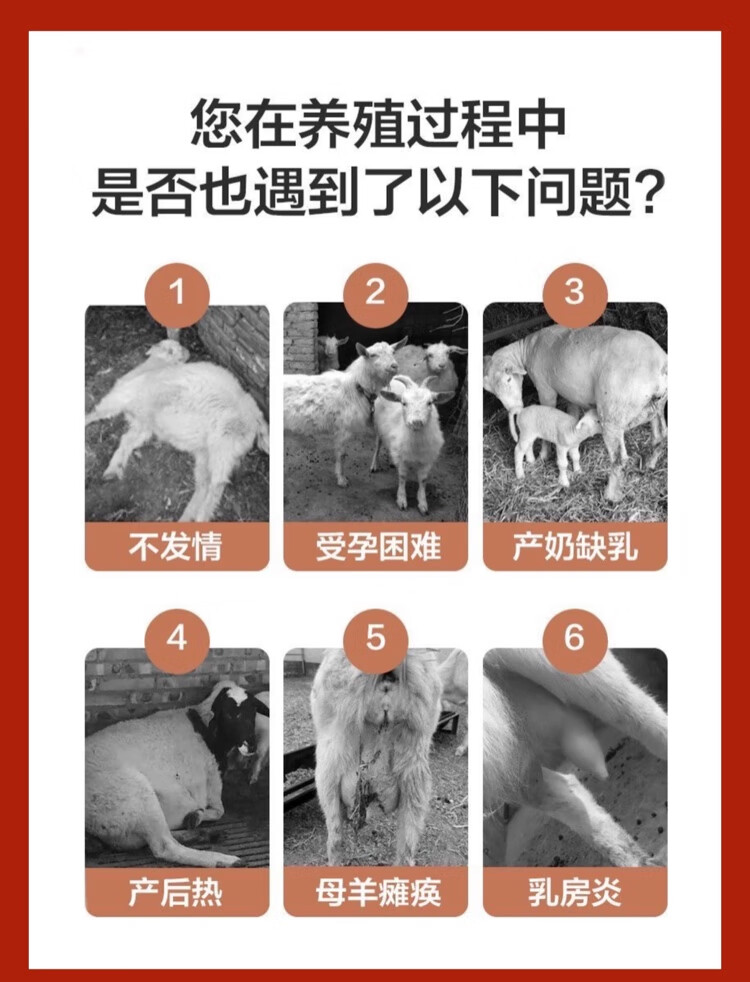 您在养殖过程中
是否也遇到了以下问题?

1
不发情

2
受孕困难

3
产奶缺乳

4
产后热

5
母羊瘫痪

6
乳房炎