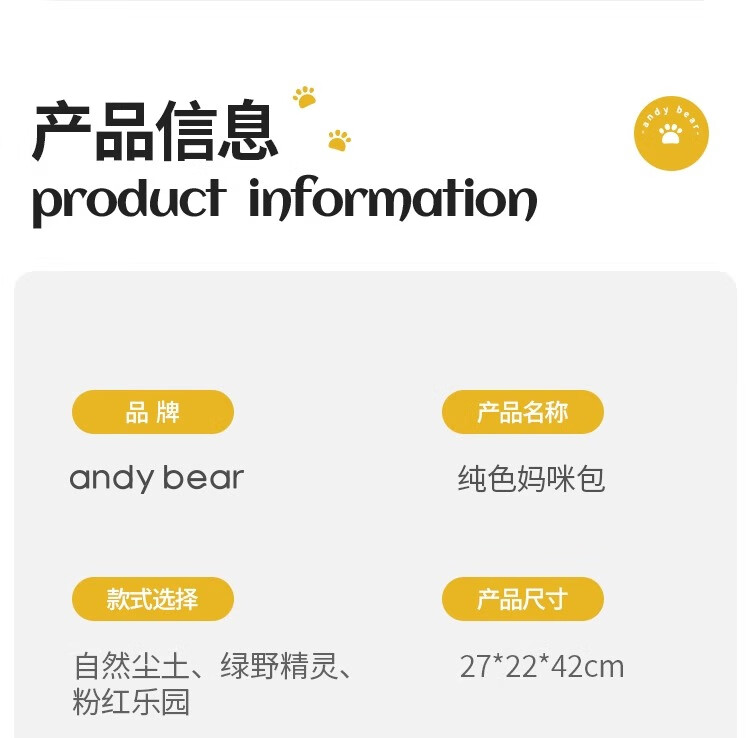 产品信息
product information

andy bear

品牌
andy bear

产品名称
纯色妈咪包

款式选择
自然尘土、绿野精灵、粉红乐园

产品尺寸
27*22*42cm