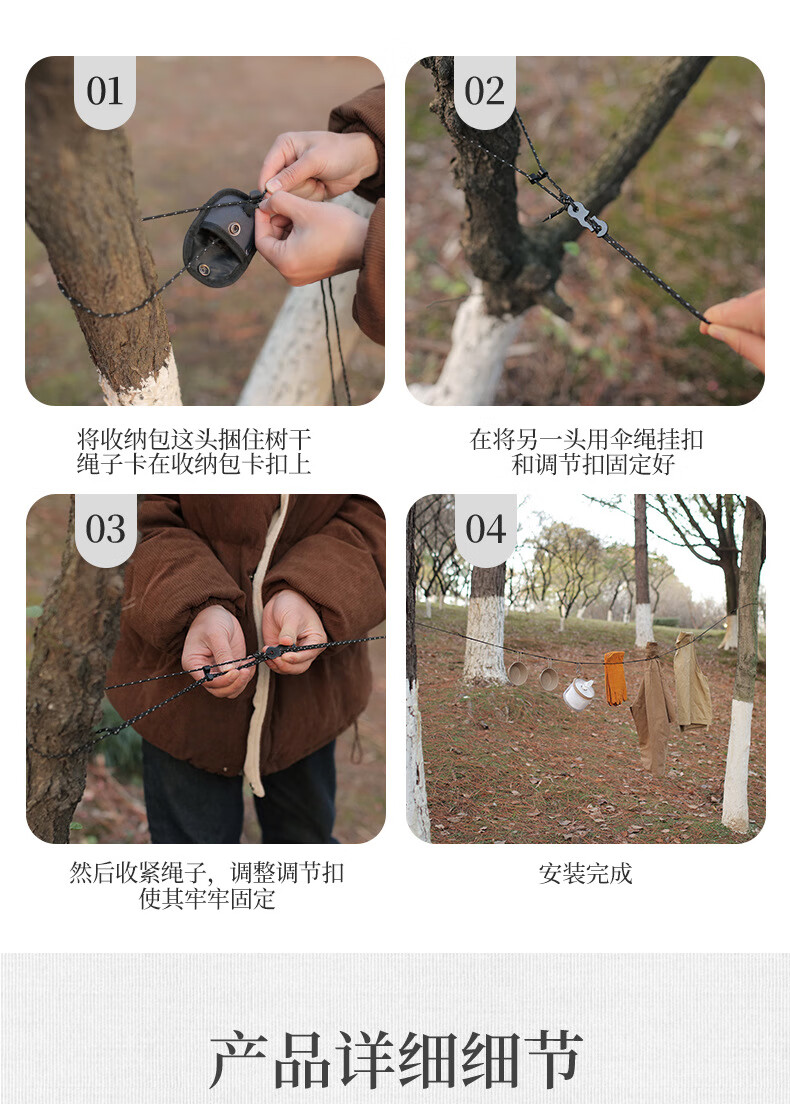 01

将收纳包这头捆住树干
绳子卡在收纳包卡扣上

02

在将另一头用伞绳挂扣
和调节扣固定好

03

然后收紧绳子，调整调节扣
使其牢牢固定

04

安装完成

产品详细细节