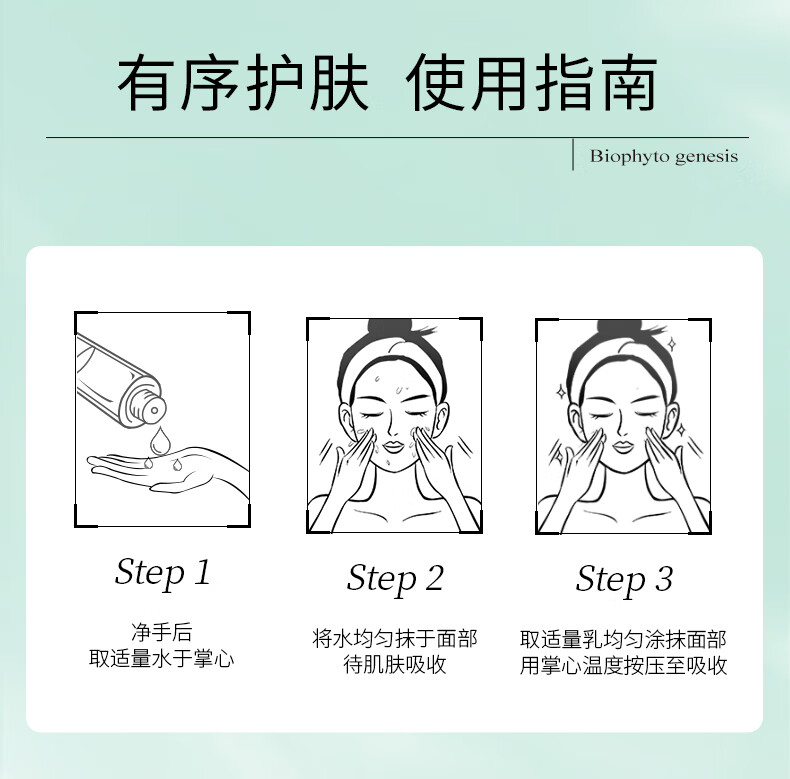 有序护肤 使用指南

Biophyto genesis

Step 1

净手后
取适量水于掌心

Step 2

将水均匀抹于面部
待肌肤吸收

Step 3

取适量乳均匀涂抹面部
用掌心温度按压至吸收