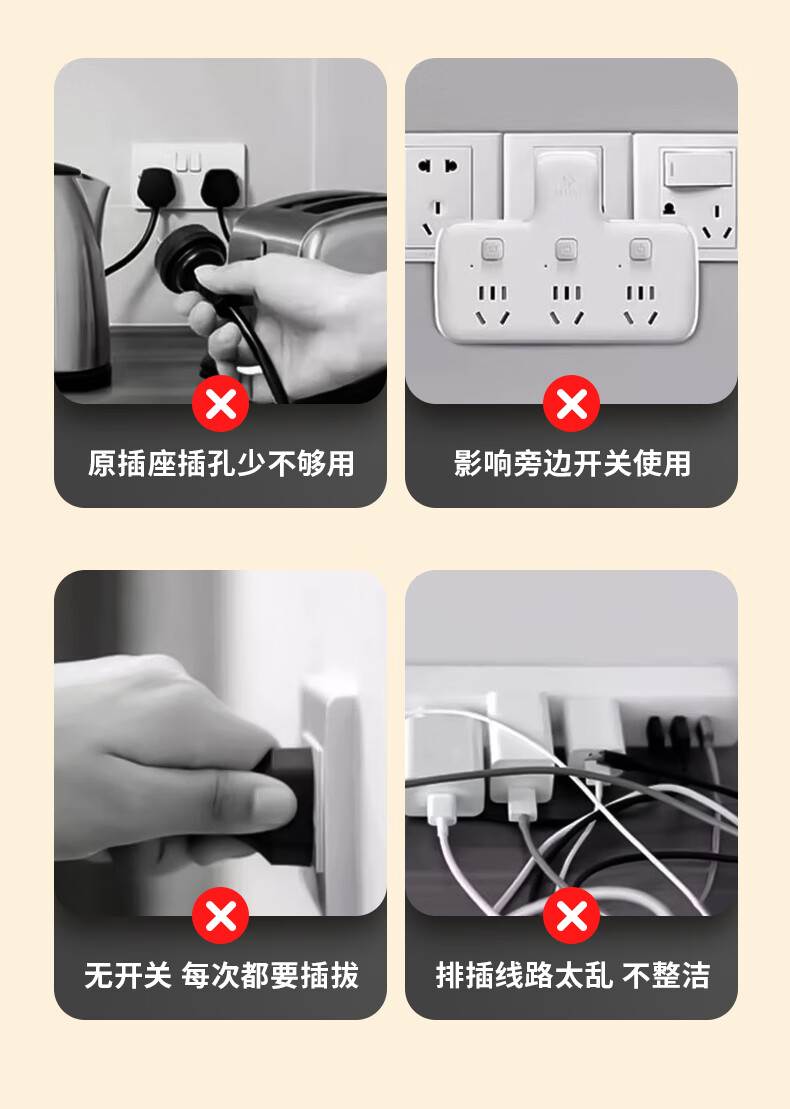 原插座插孔少不够用

影响旁边开关使用

无开关 每次都要插拔

排插线路太乱 不整洁