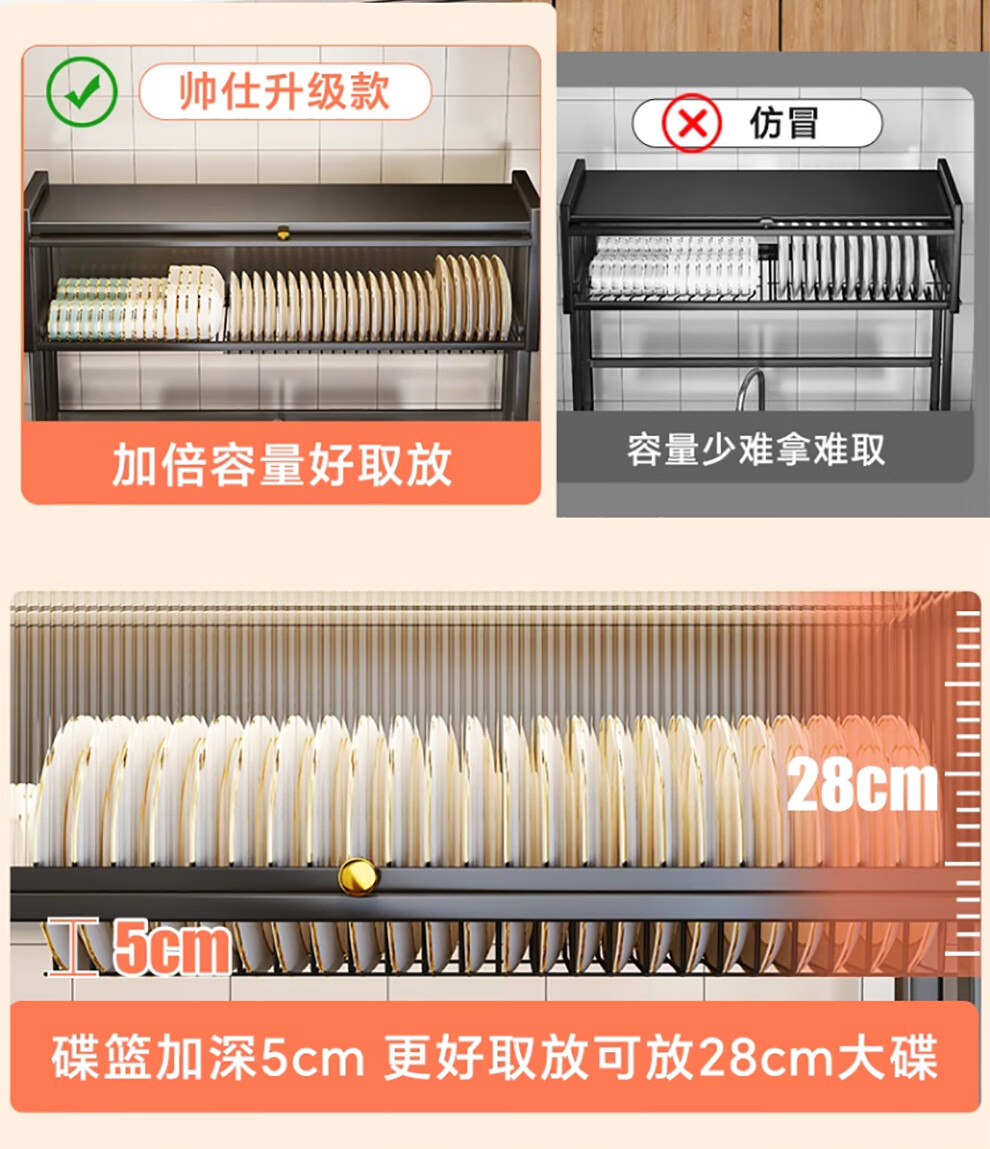 帅仕升级款

加倍容量好取放

仿冒

容量少难拿难取

28cm

5cm

碟篮加深5cm 更好取放可放28cm大碟