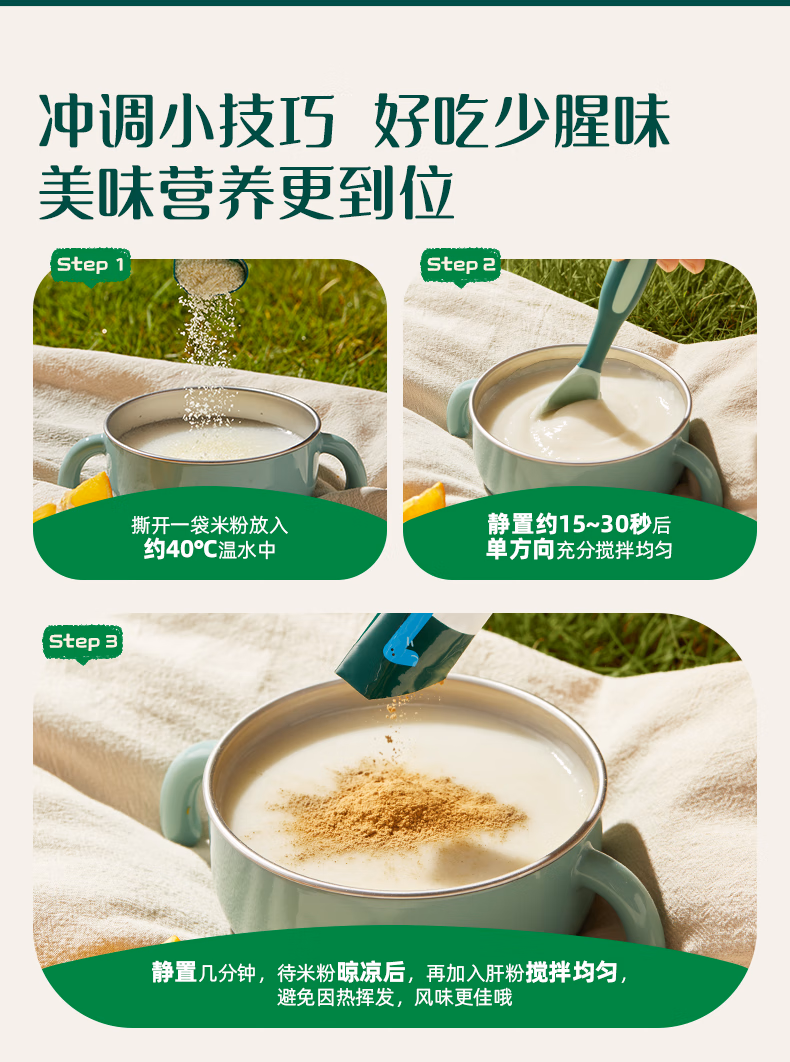 冲调小技巧 好吃少腥味
美味营养更到位

Step 1

撕开一袋米粉放入
约40°C温水中

Step 2

静置约15~30秒后
单方向充分搅拌均匀

Step 3

静置几分钟，待米粉晾凉后，再加入肝粉搅拌均匀，
避免因热挥发，风味更佳哦