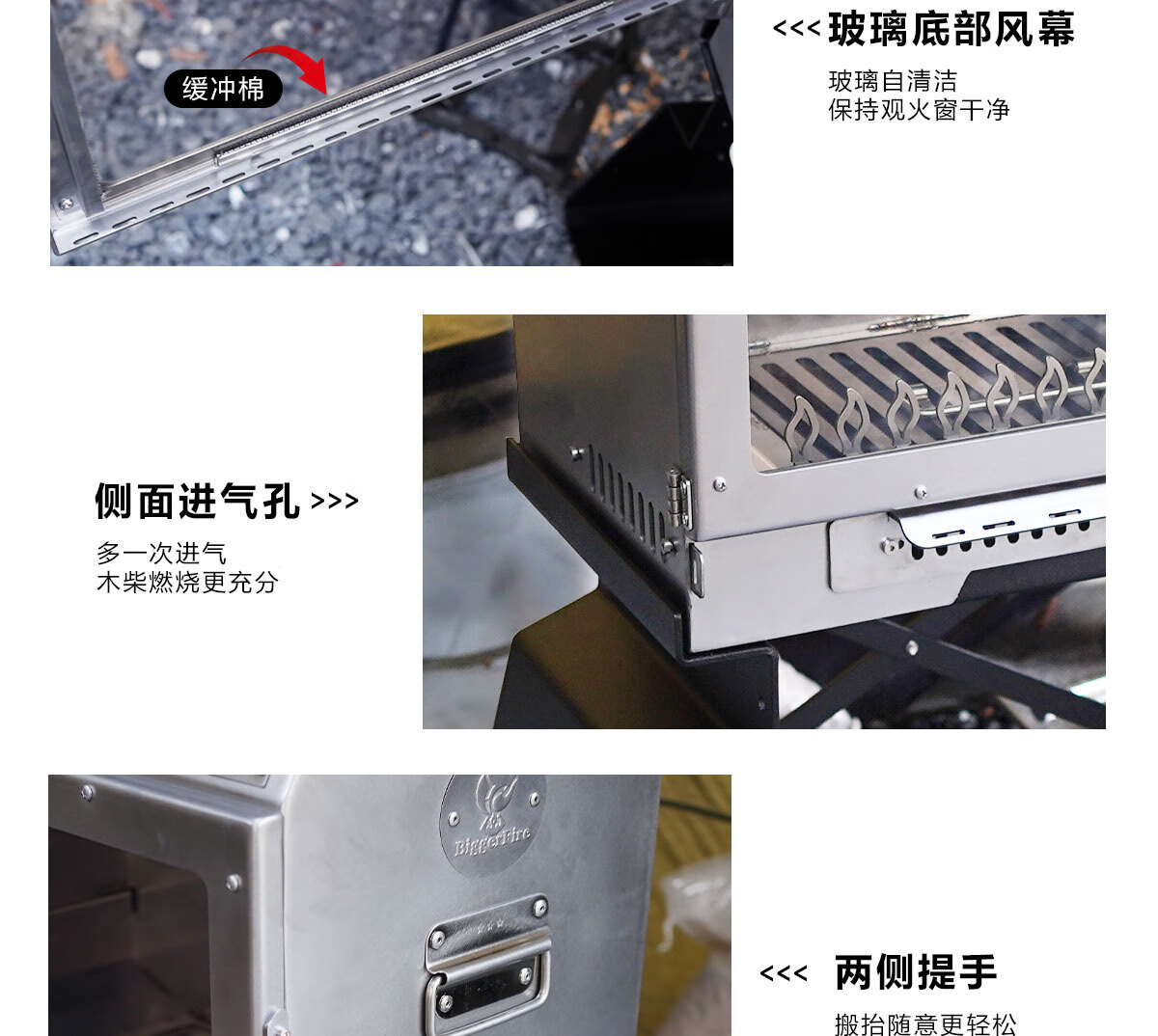 缓冲棉

<<< 玻璃底部风幕

玻璃自清洁
保持观火窗干净

侧面进气孔 >>>

多一次进气
木柴燃烧更充分

BiggerFire

<<< 两侧提手

搬抬随意更轻松