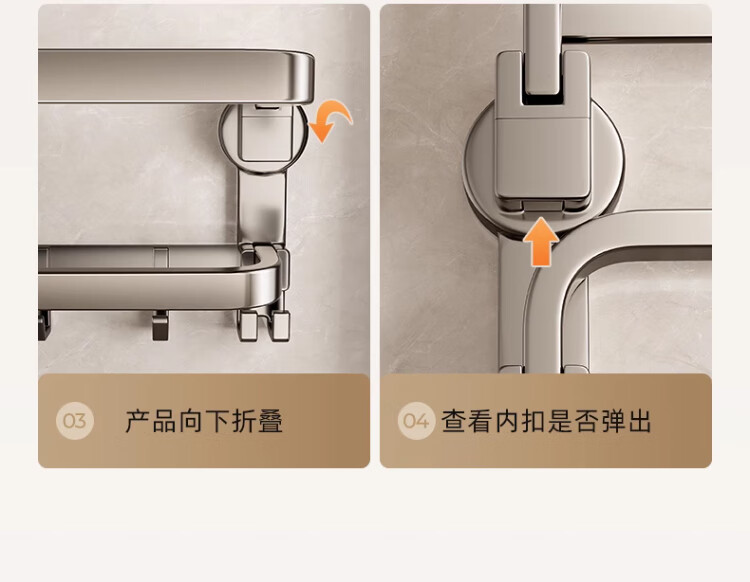 03 产品向下折叠

04 查看内扣是否弹出