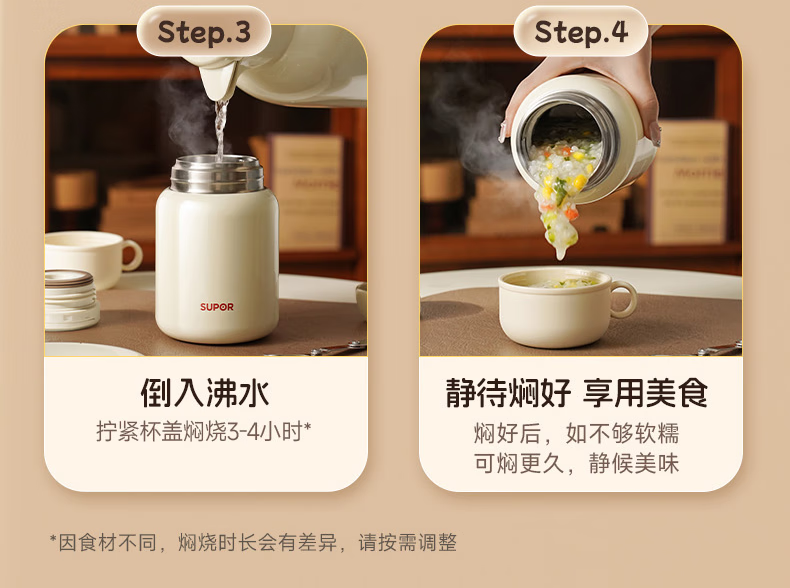 Step.3

SUPOR

倒入沸水
拧紧杯盖焖烧3-4小时*

Step.4

静待焖好 享用美食
焖好后，如不够软糯
可焖更久，静候美味

*因食材不同，焖烧时长会有差异，请按需调整