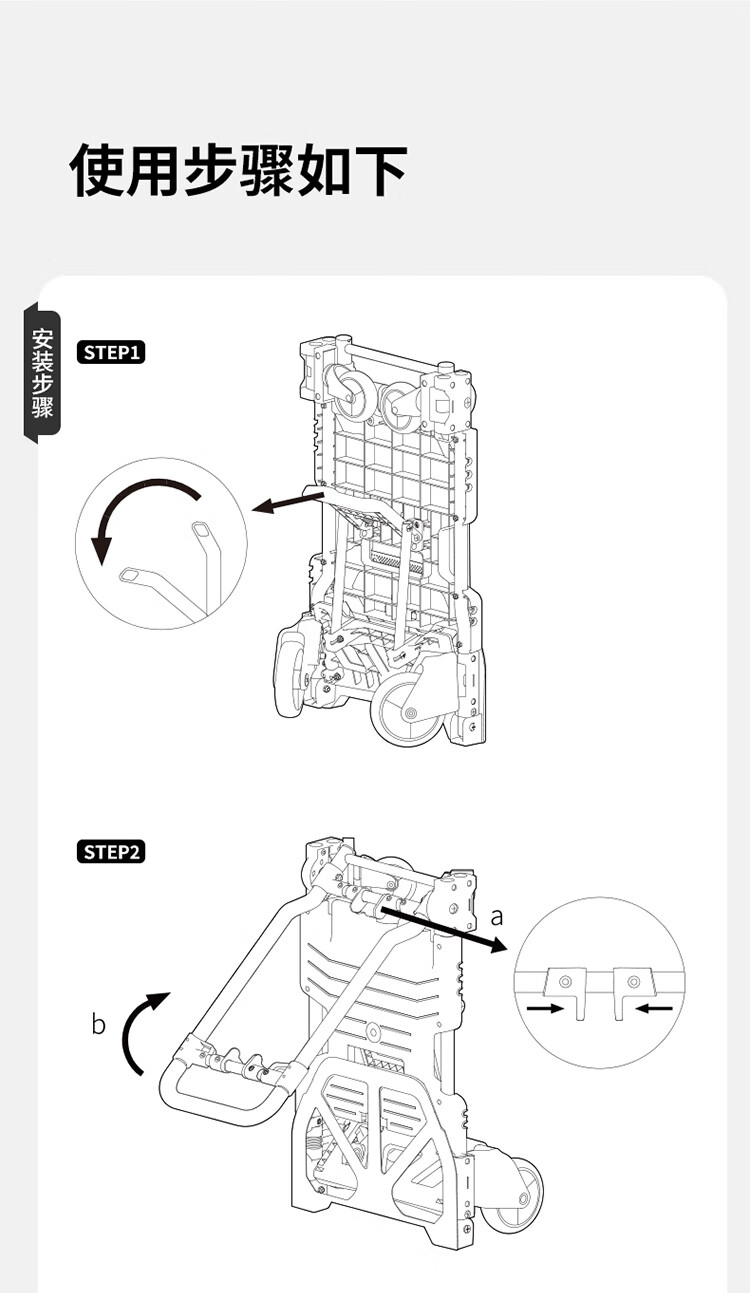 使用步骤如下

安装步骤

STEP1

STEP2

a

b