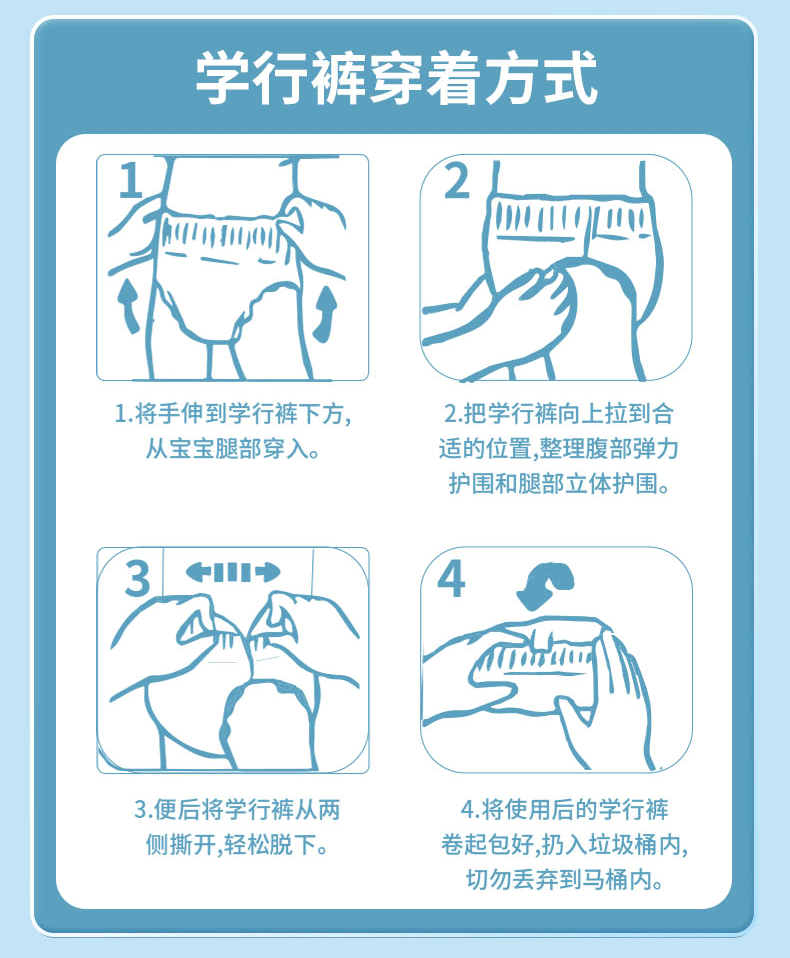 学行裤穿着方式

1

1.将手伸到学行裤下方,从宝宝腿部穿入。

2

2.把学行裤向上拉到合适的位置,整理腹部弹力护围和腿部立体护围。

3

3.便后将学行裤从两侧撕开,轻松脱下。

4

4.将使用后的学行裤卷起包好,扔入垃圾桶内,切勿丢弃到马桶内。