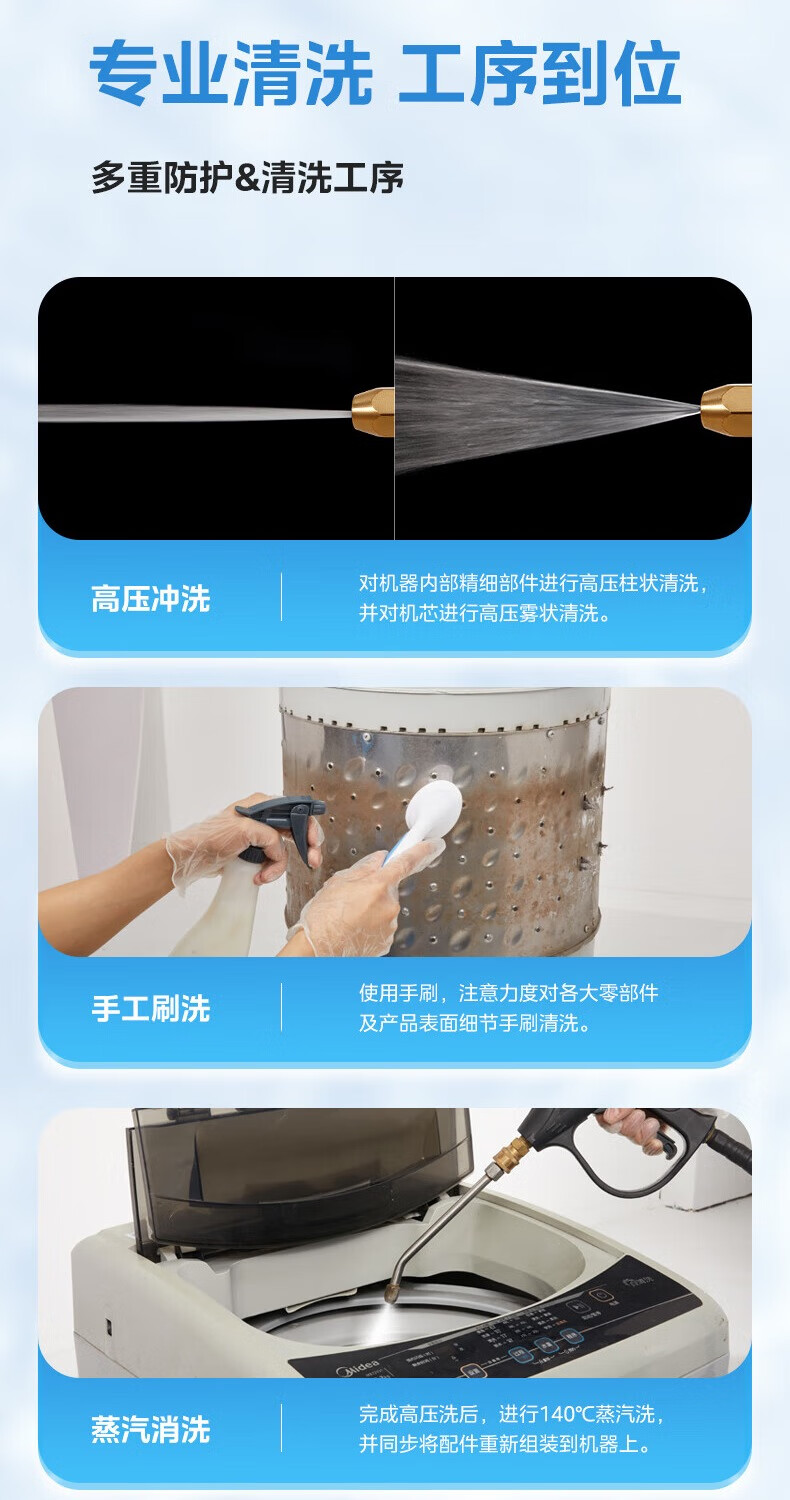 专业清洗 工序到位

多重防护&清洗工序

高压冲洗

对机器内部精细部件进行高压柱状清洗，并对机芯进行高压雾状清洗。

手工刷洗

使用手刷，注意力度对各大零部件及产品表面细节手刷清洗。

Midea

蒸汽消洗

完成高压洗后，进行140℃蒸汽洗，并同步将配件重新组装到机器上。