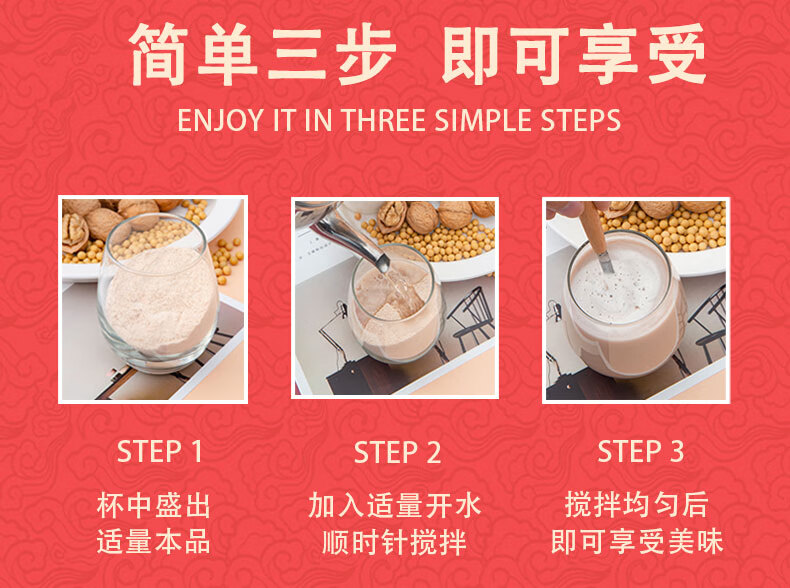 简单三步 即可享受

ENJOY IT IN THREE SIMPLE STEPS

STEP 1

杯中盛出
适量本品

STEP 2

加入适量开水
顺时针搅拌

STEP 3

搅拌均匀后
即可享受美味