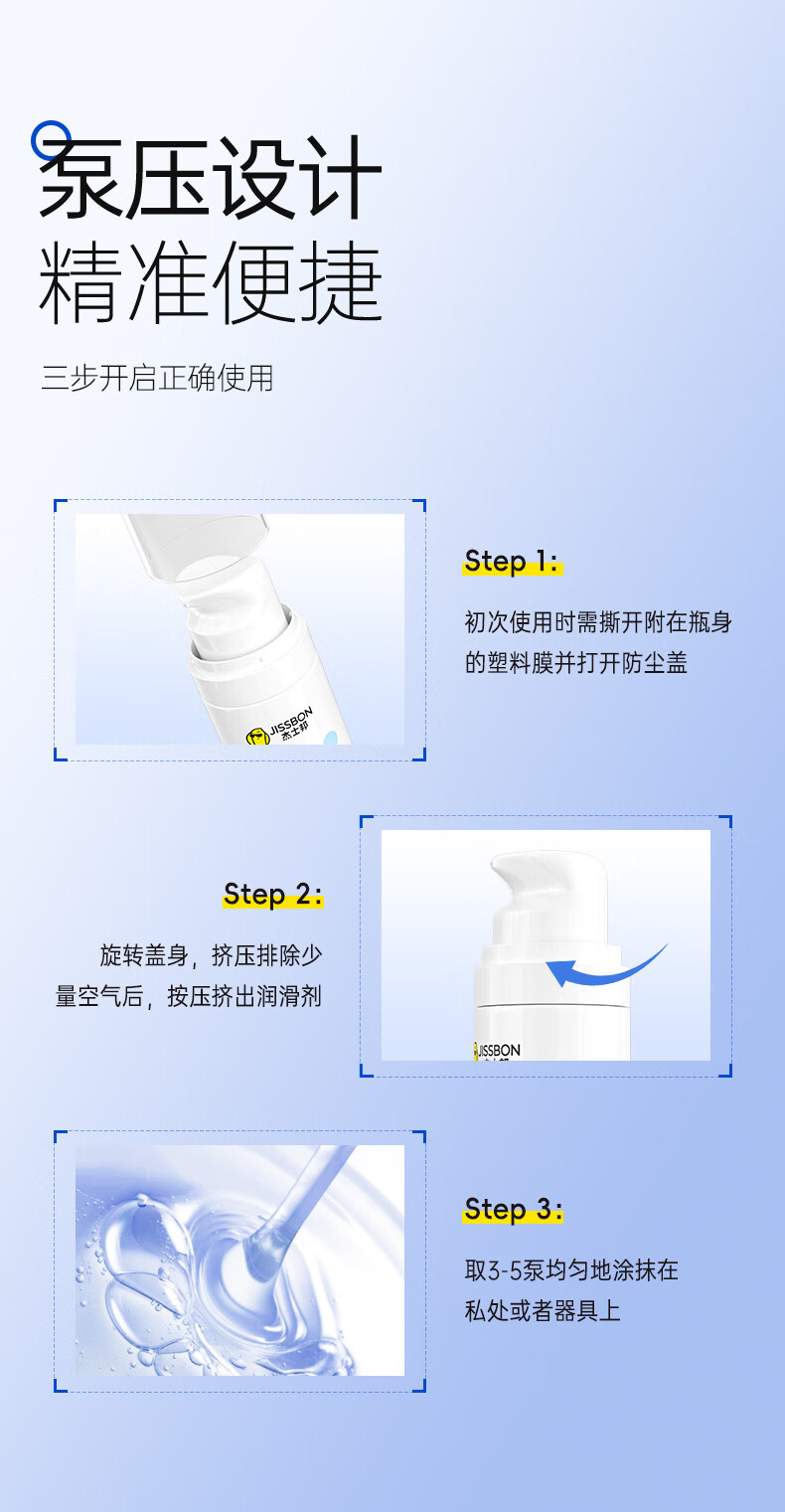 泵压设计
精准便捷

三步开启正确使用

JISSBON
杰士邦

Step 1:

初次使用时需撕开附在瓶身的塑料膜并打开防尘盖

Step 2:

旋转盖身，挤压排除少量空气后，按压挤出润滑剂

JISSBON

Step 3:

取3-5泵均匀地涂抹在私处或者器具上