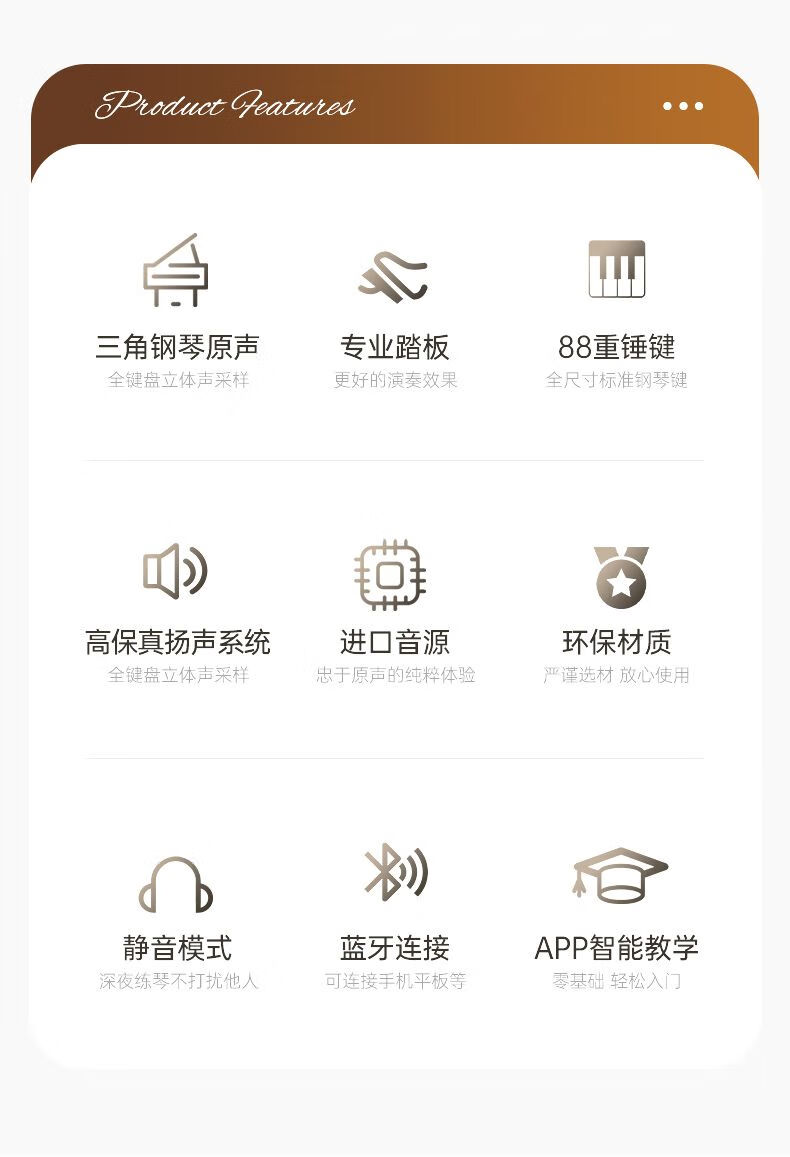 Product Features

三角钢琴原声
全键盘立体声采样

专业踏板
更好的演奏效果

88重锤键
全尺寸标准钢琴键

高保真扬声系统
全键盘立体声采样

进口音源
忠于原声的纯粹体验

环保材质
严谨选材 放心使用

静音模式
深夜练琴不打扰他人

蓝牙连接
可连接手机平板等

APP智能教学
零基础 轻松入门