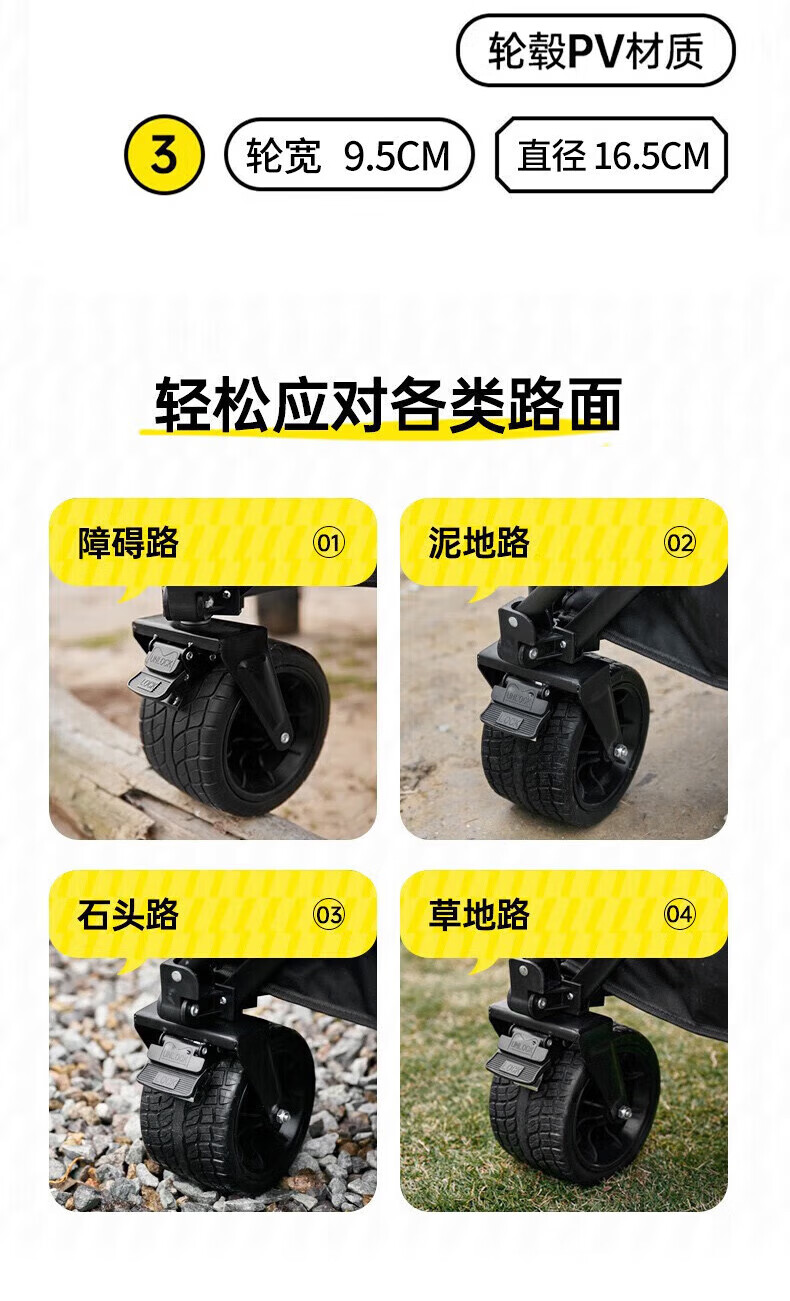 轮毂PV材质

3 轮宽 9.5CM 直径 16.5CM

轻松应对各类路面

障碍路 01

泥地路 02

石头路 03

草地路 04