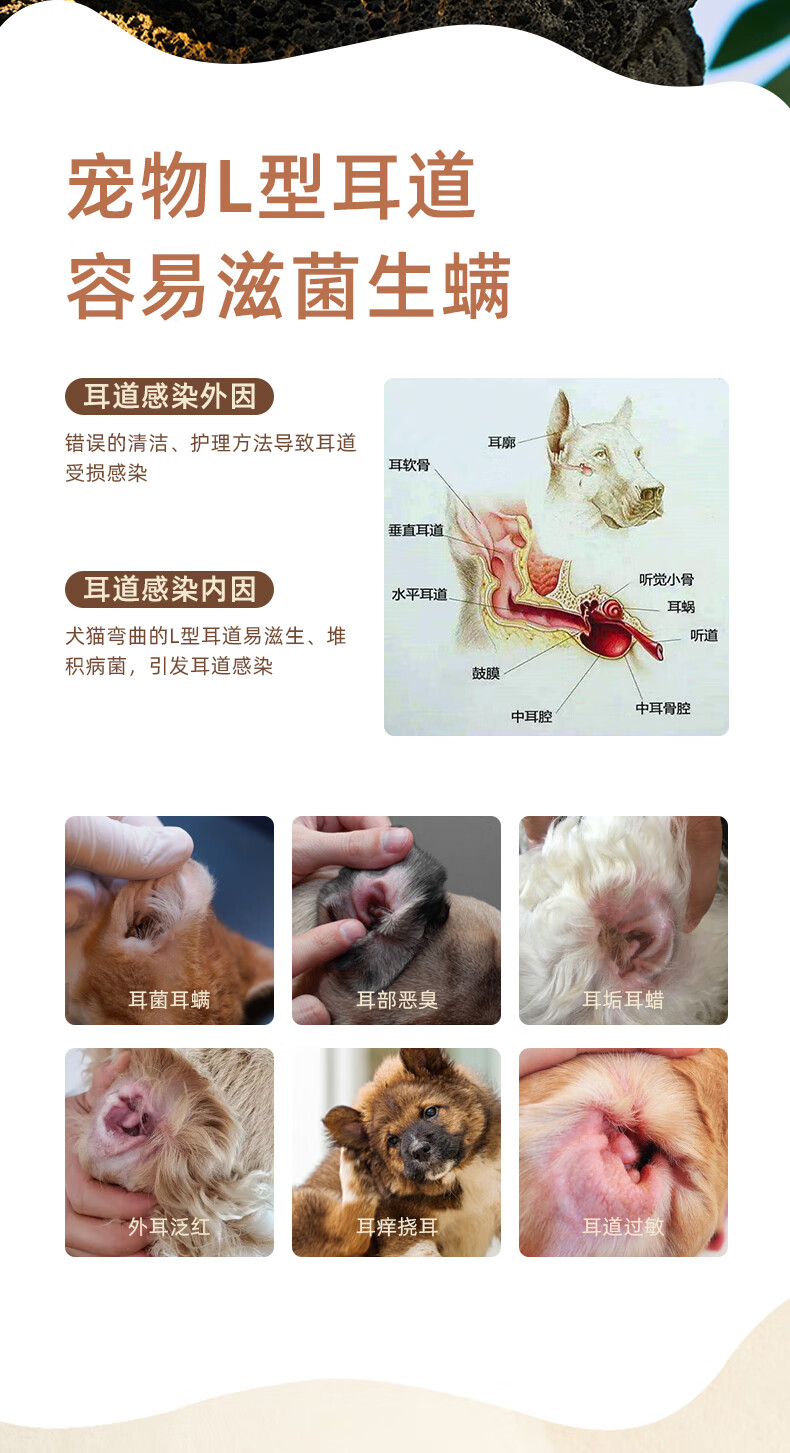 宠物L型耳道
容易滋菌生螨

耳道感染外因

错误的清洁、护理方法导致耳道受损感染

耳道感染内因

犬猫弯曲的L型耳道易滋生、堆积病菌，引发耳道感染

耳廓
耳软骨
垂直耳道
水平耳道
听觉小骨
耳蜗
听道
鼓膜
中耳腔
中耳骨腔

耳菌耳螨
耳部恶臭
耳垢耳蜡
外耳泛红
耳痒挠耳
耳道过敏