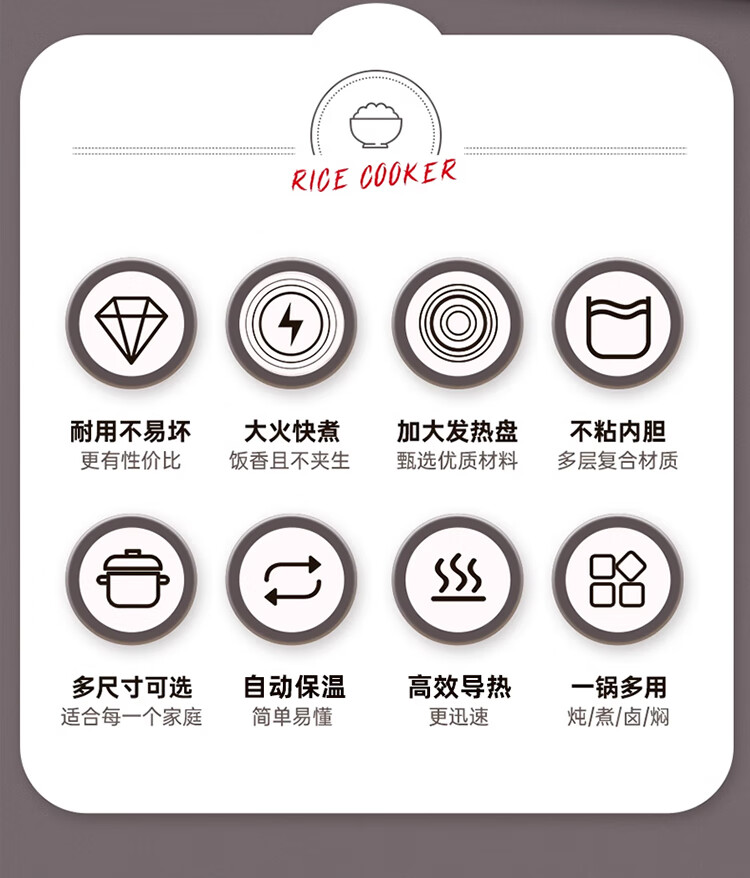 RICE COOKER

耐用不易坏
更有性价比

大火快煮
饭香且不夹生

加大发热盘
甄选优质材料

不粘内胆
多层复合材质

多尺寸可选
适合每一个家庭

自动保温
简单易懂

高效导热
更迅速

一锅多用
炖/煮/卤/焖