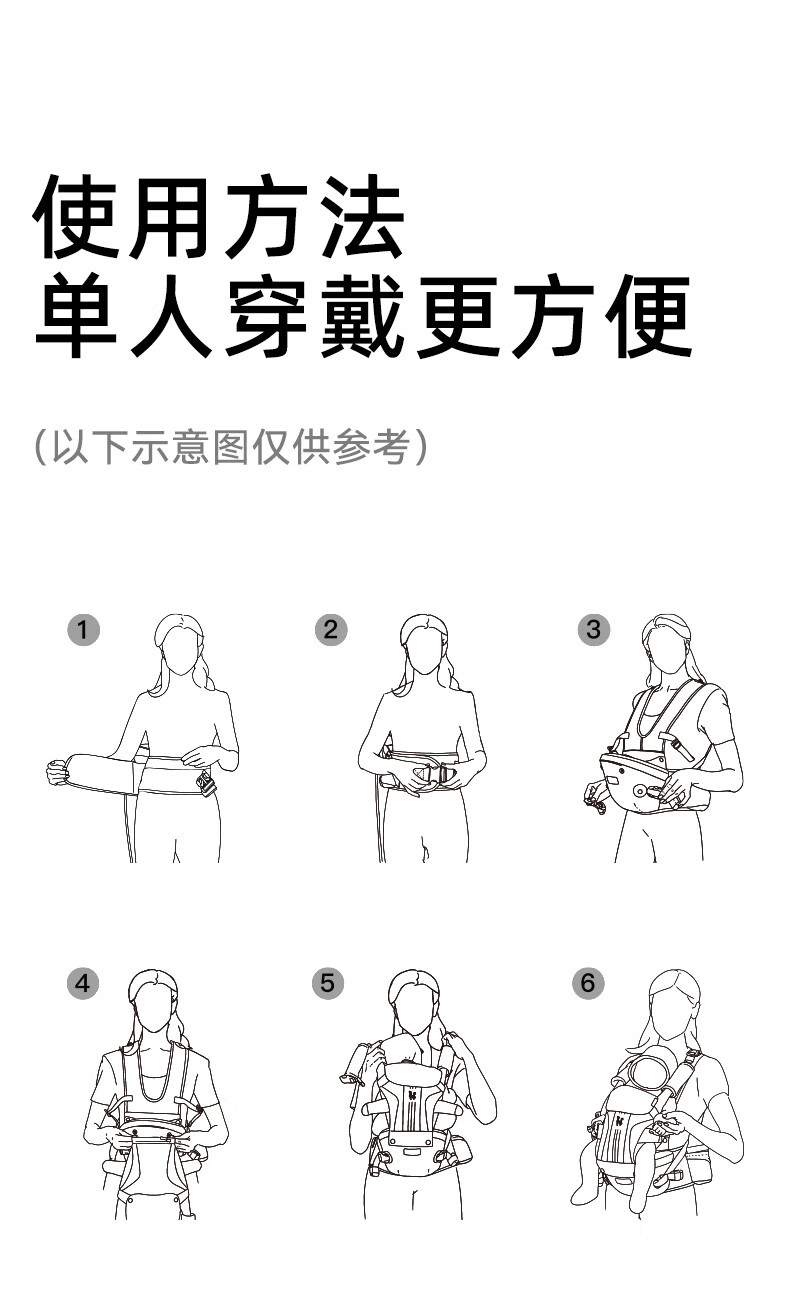 使用方法
单人穿戴更方便

（以下示意图仅供参考）

1

2

3

4

5

6