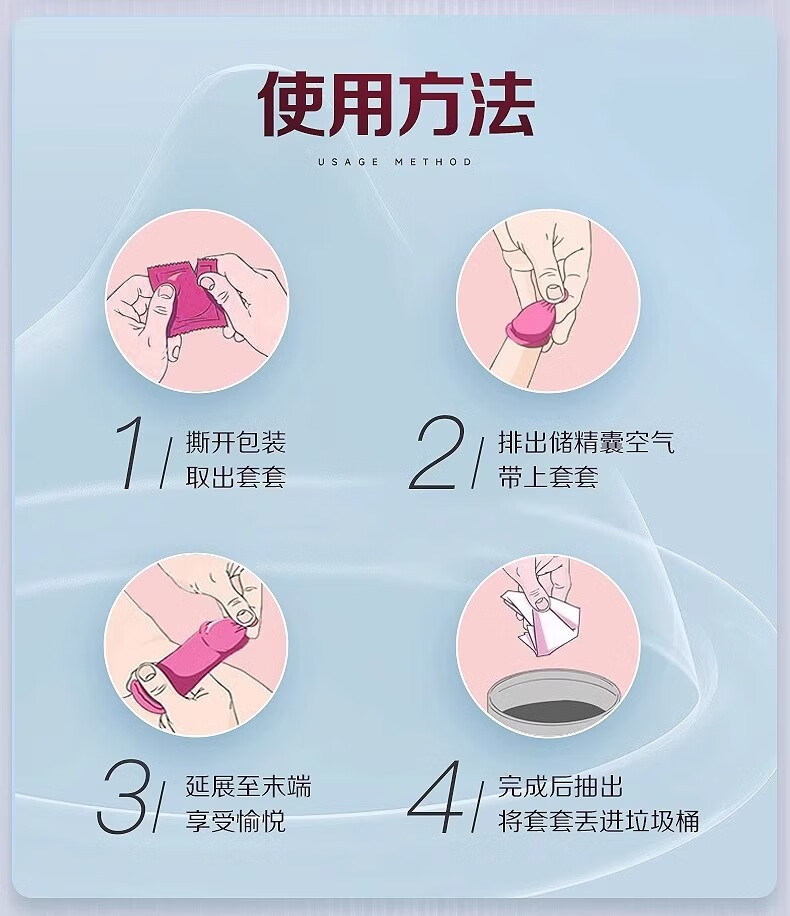 使用方法

USAGE METHOD

1/ 撕开包装
取出套套

2/ 排出储精囊空气
带上套套

3/ 延展至末端
享受愉悦

4/ 完成后抽出
将套套丢进垃圾桶