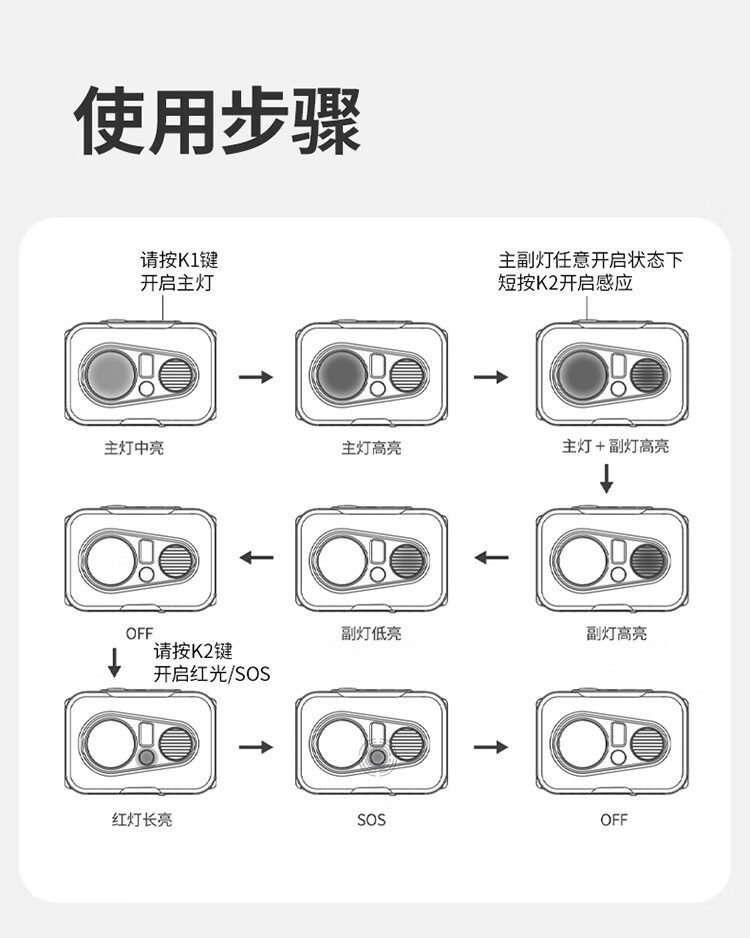 使用步骤

请按K1键
开启主灯

主副灯任意开启状态下
短按K2开启感应

主灯中亮

主灯高亮

主灯 + 副灯高亮

OFF

副灯低亮

副灯高亮

请按K2键
开启红光/SOS

红灯长亮

SOS

OFF