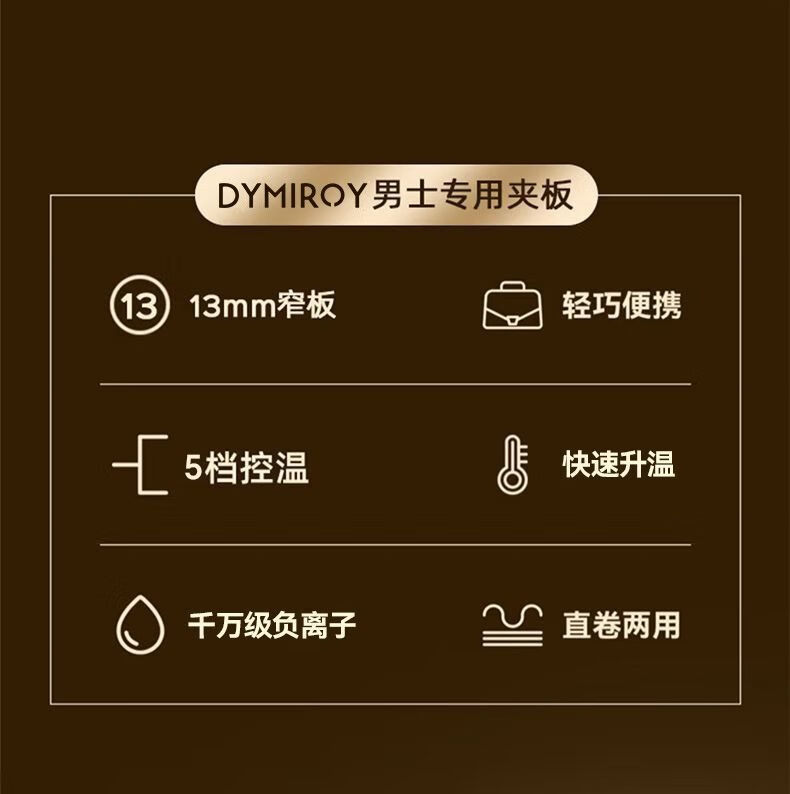 DYMIROY男士专用夹板

13 13mm窄板

轻巧便携

5档控温

快速升温

千万级负离子

直卷两用