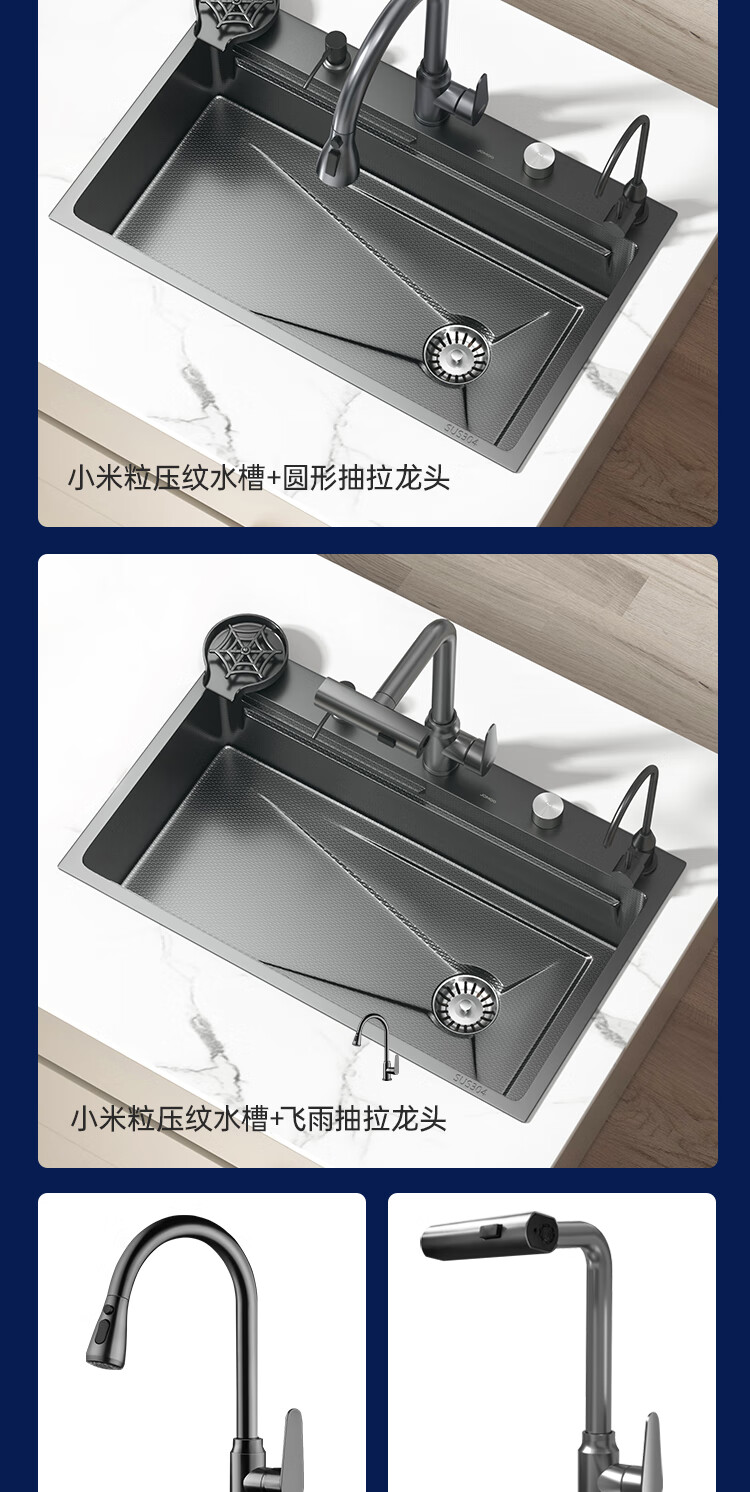 SUS304

小米粒压纹水槽+圆形抽拉龙头

SUS304

小米粒压纹水槽+飞雨抽拉龙头