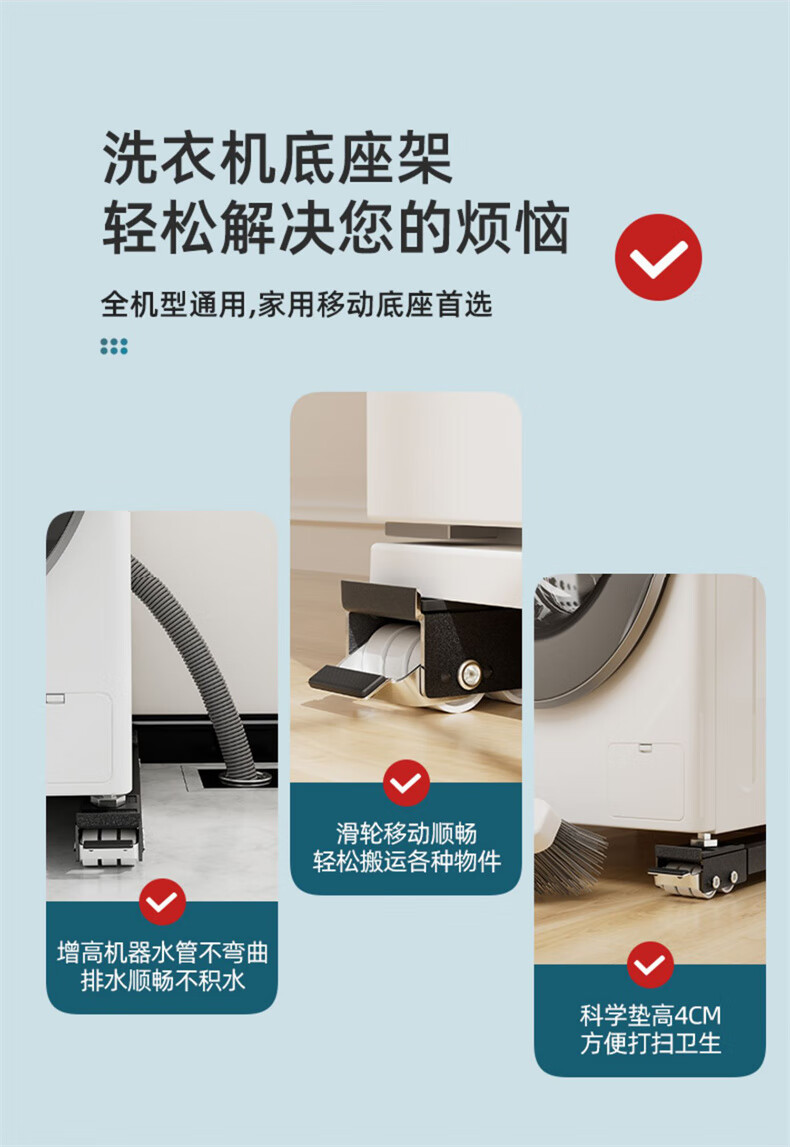 洗衣机底座架
轻松解决您的烦恼

全机型通用,家用移动底座首选

增高机器水管不弯曲
排水顺畅不积水

滑轮移动顺畅
轻松搬运各种物件

科学垫高4CM
方便打扫卫生