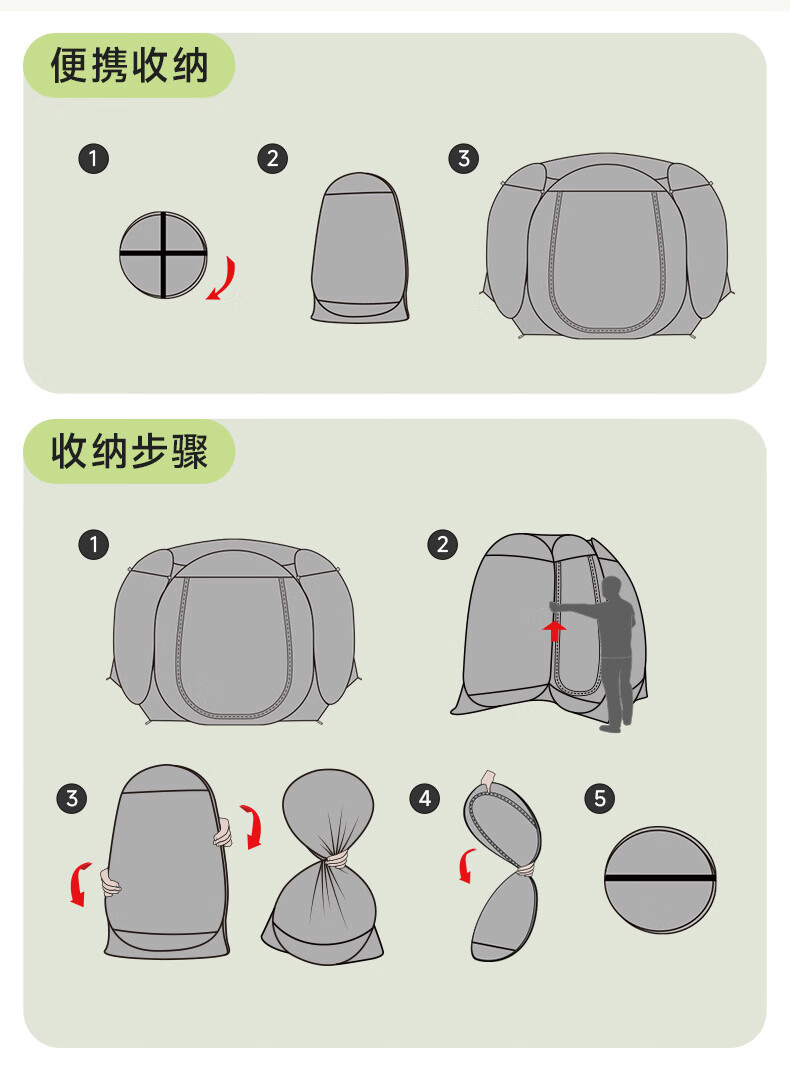 便携收纳

1

2

3

收纳步骤

1

2

3

4

5