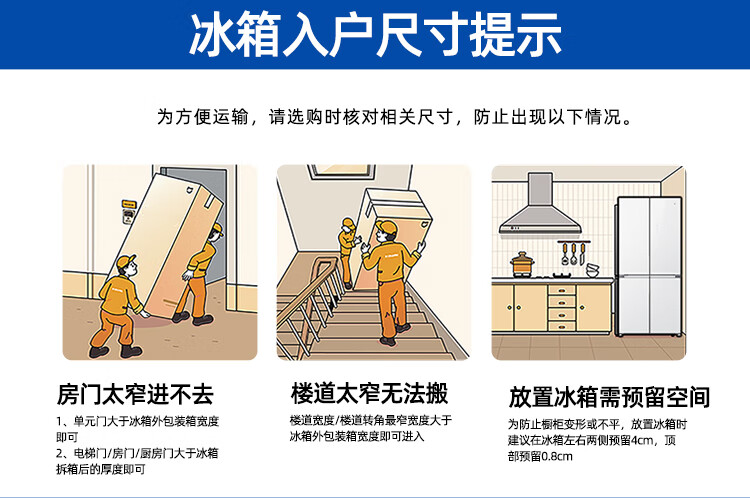 冰箱入户尺寸提示

为方便运输，请选购时核对相关尺寸，防止出现以下情况。

房门太窄进不去

1、单元门大于冰箱外包装箱宽度即可
2、电梯门/房门/厨房门大于冰箱拆箱后的厚度即可

楼道太窄无法搬

楼道宽度/楼道转角最窄宽度大于冰箱外包装箱宽度即可进入

放置冰箱需预留空间

为防止橱柜变形或不平，放置冰箱时建议在冰箱左右两侧预留4cm，顶部预留0.8cm