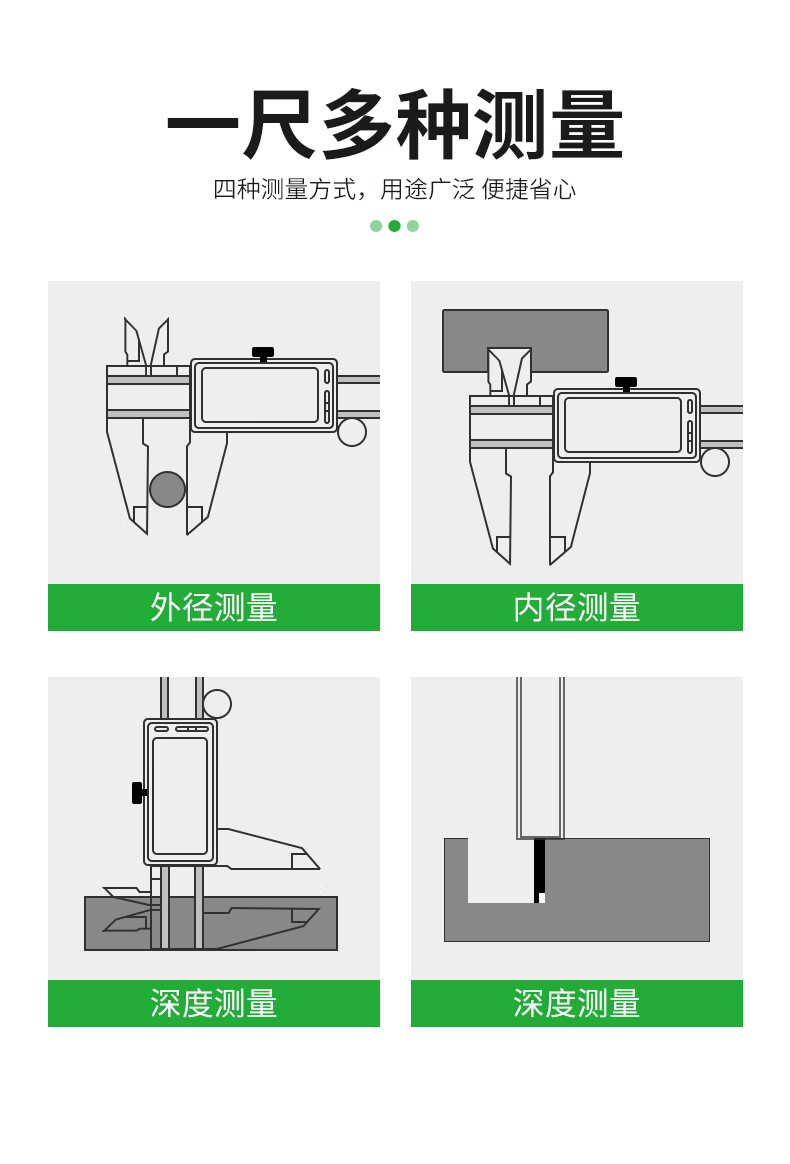 一尺多种测量

四种测量方式，用途广泛 便捷省心

外径测量

内径测量

深度测量

深度测量