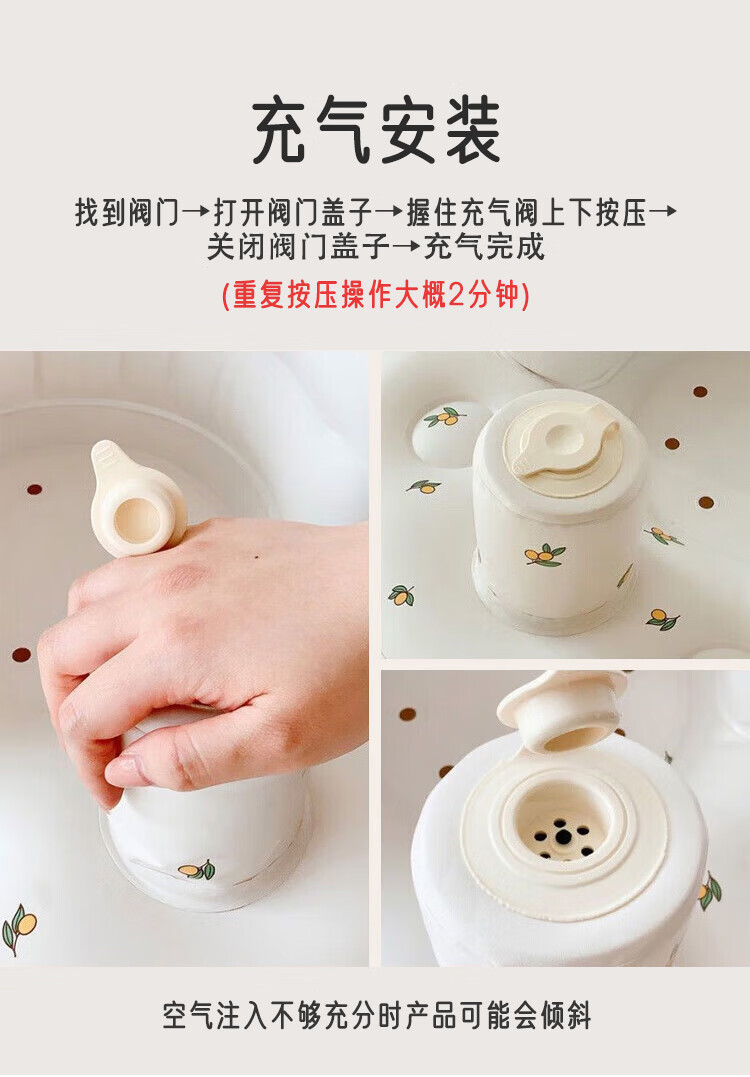 充气安装

找到阀门→打开阀门盖子→握住充气阀上下按压→关闭阀门盖子→充气完成

(重复按压操作大概2分钟)

空气注入不够充分时产品可能会倾斜