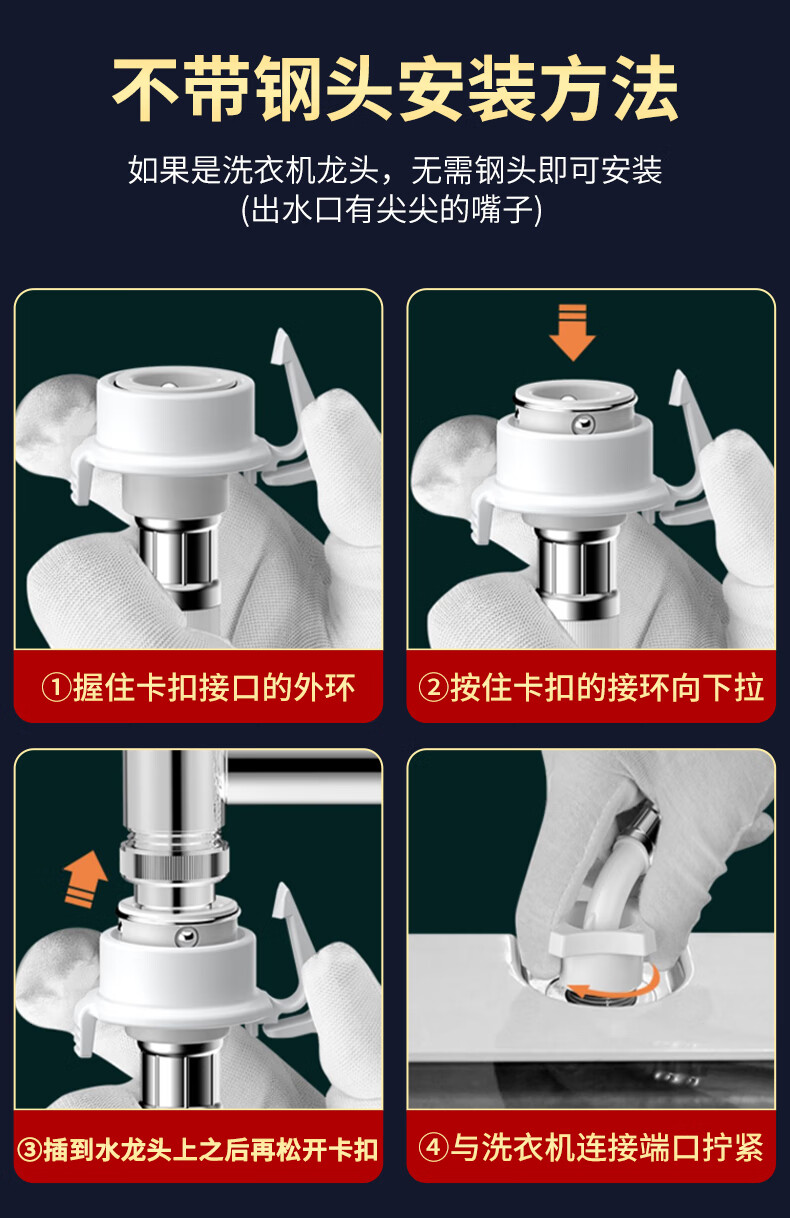 不带钢头安装方法

如果是洗衣机龙头，无需钢头即可安装
(出水口有尖尖的嘴子)

①握住卡扣接口的外环

②按住卡扣的接环向下拉

③插到水龙头上之后再松开卡扣

④与洗衣机连接端口拧紧