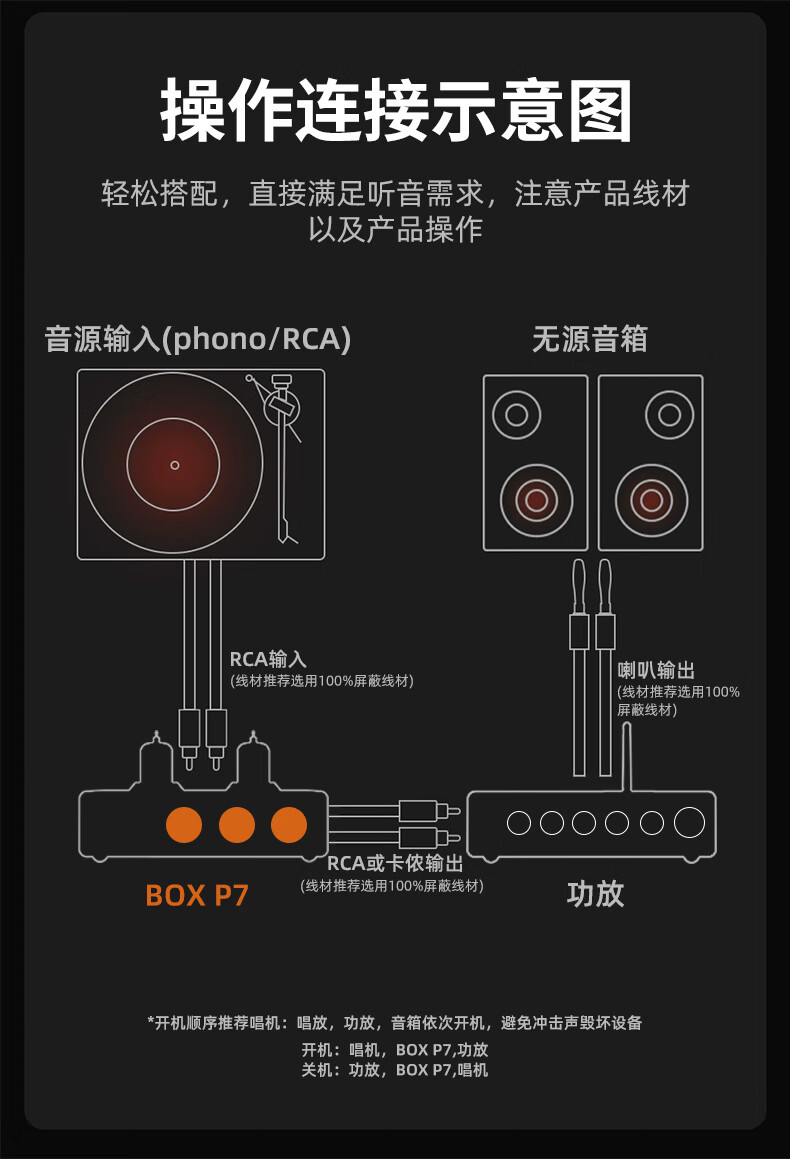 操作连接示意图

轻松搭配，直接满足听音需求，注意产品线材以及产品操作

音源输入(phono/RCA)

无源音箱

RCA输入
(线材推荐选用100%屏蔽线材)

喇叭输出
(线材推荐选用100%屏蔽线材)

RCA或卡侬输出
(线材推荐选用100%屏蔽线材)

BOX P7

功放

*开机顺序推荐唱机：唱放，功放，音箱依次开机，避免冲击声毁坏设备

开机：唱机，BOX P7,功放
关机：功放，BOX P7,唱机