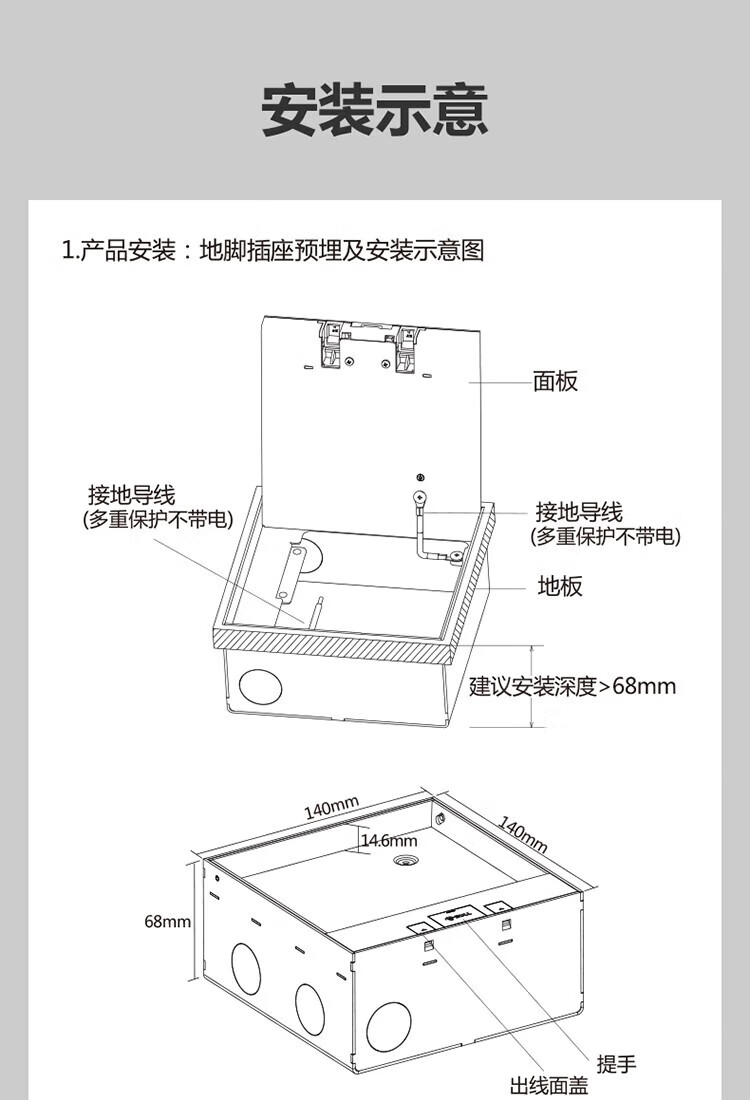 安装示意

1.产品安装：地脚插座预埋及安装示意图

面板

接地导线
(多重保护不带电)

接地导线
(多重保护不带电)

地板

建议安装深度>68mm

140mm

140mm

14.6mm

68mm

提手

出线面盖