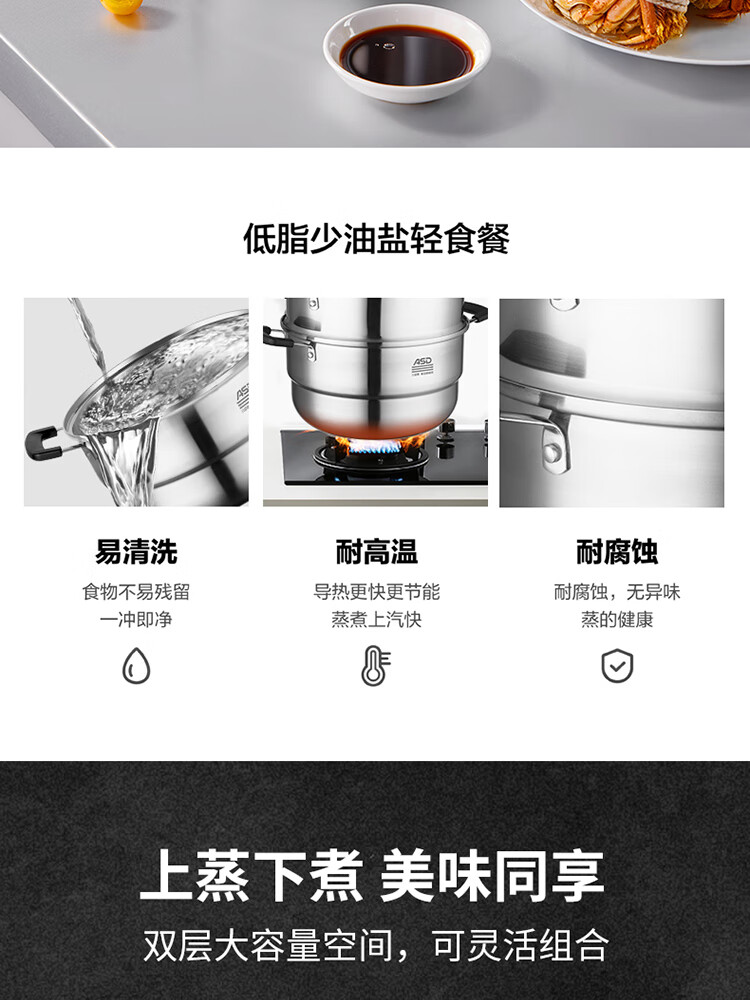 低脂少油盐轻食餐

ASD

ASD

易清洗
食物不易残留
一冲即净

耐高温
导热更快更节能
蒸煮上汽快

耐腐蚀
耐腐蚀，无异味
蒸的健康

上蒸下煮 美味同享
双层大容量空间，可灵活组合