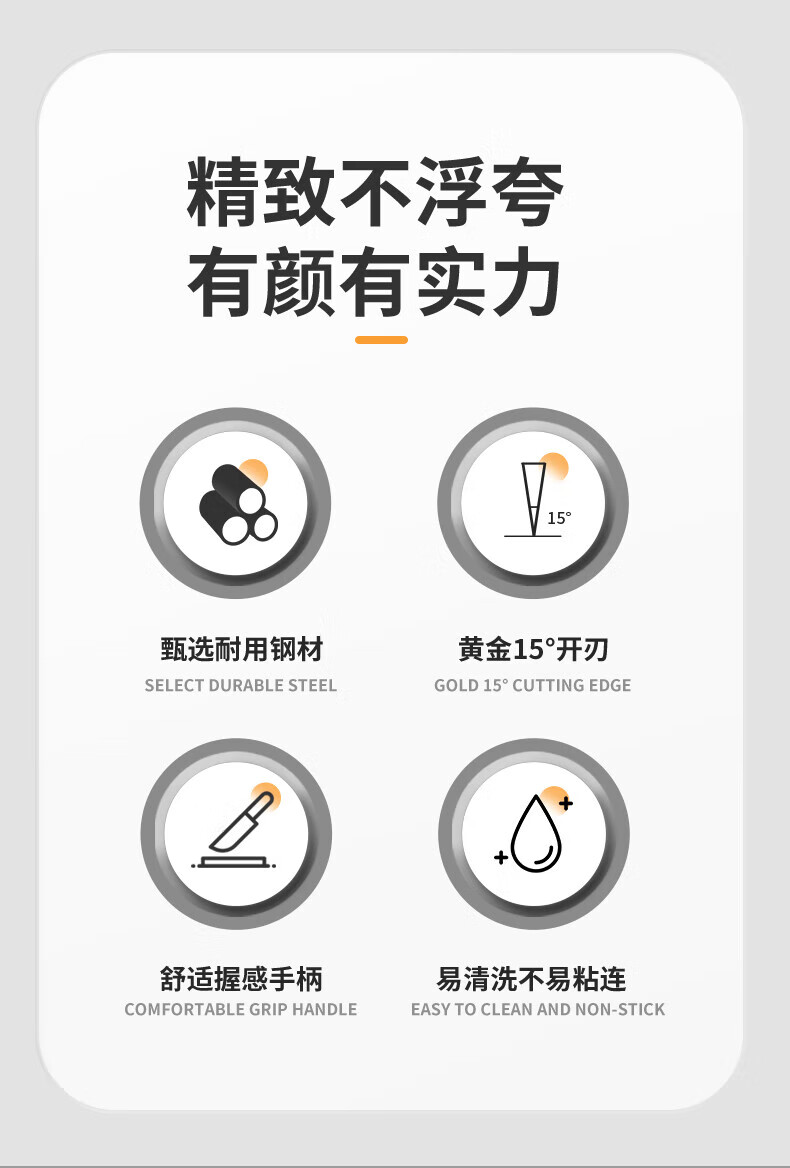 精致不浮夸
有颜有实力

15°

甄选耐用钢材
SELECT DURABLE STEEL

黄金15°开刃
GOLD 15° CUTTING EDGE

舒适握感手柄
COMFORTABLE GRIP HANDLE

易清洗不易粘连
EASY TO CLEAN AND NON-STICK