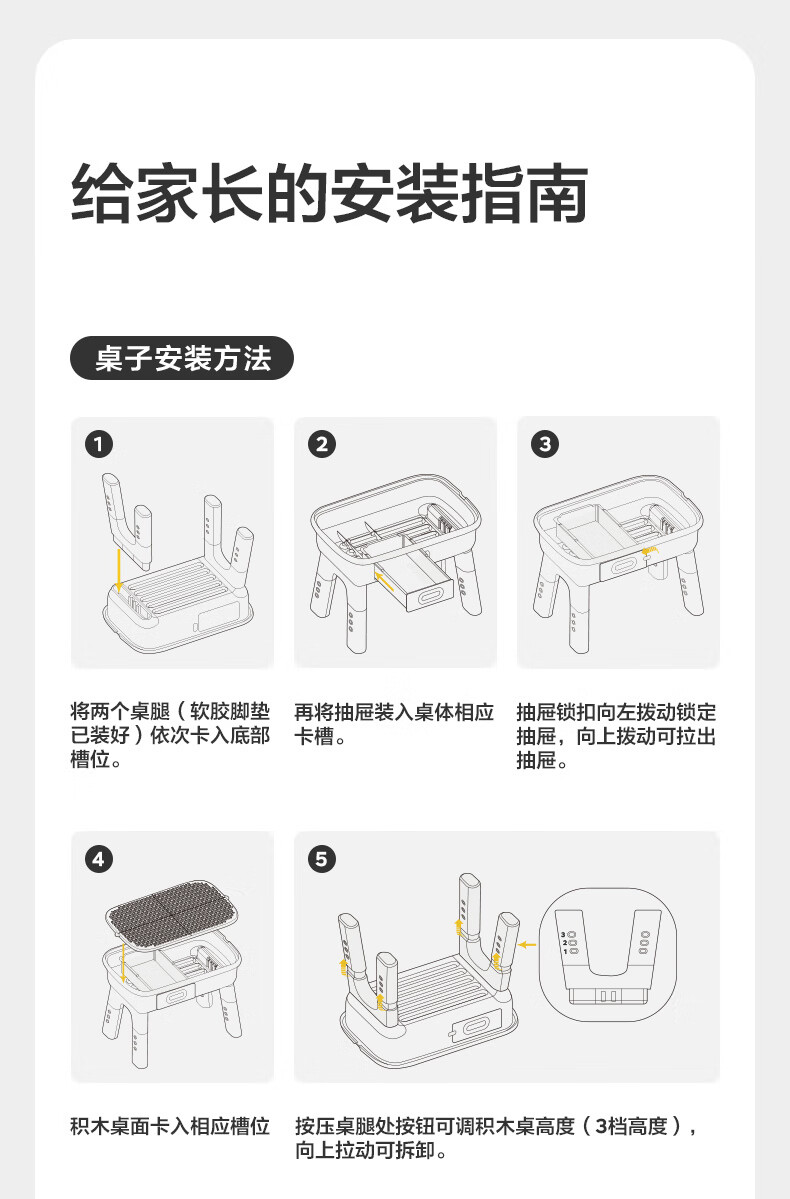 给家长的安装指南

桌子安装方法

1

将两个桌腿（软胶脚垫已装好）依次卡入底部槽位。

2

再将抽屉装入桌体相应卡槽。

3

抽屉锁扣向左拨动锁定抽屉，向上拨动可拉出抽屉。

4

积木桌面卡入相应槽位

5

3
2
1

按压桌腿处按钮可调积木桌高度（3档高度），向上拉动可拆卸。