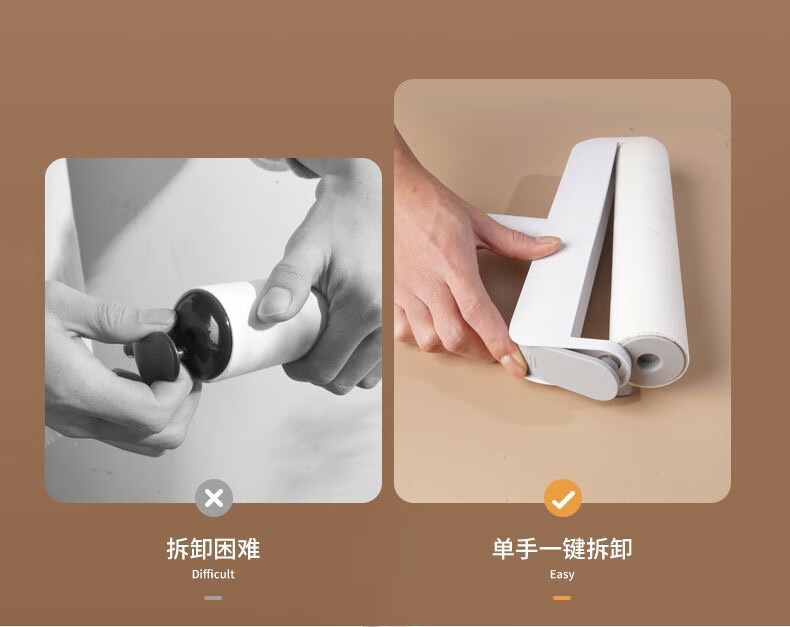 拆卸困难
Difficult

单手一键拆卸
Easy